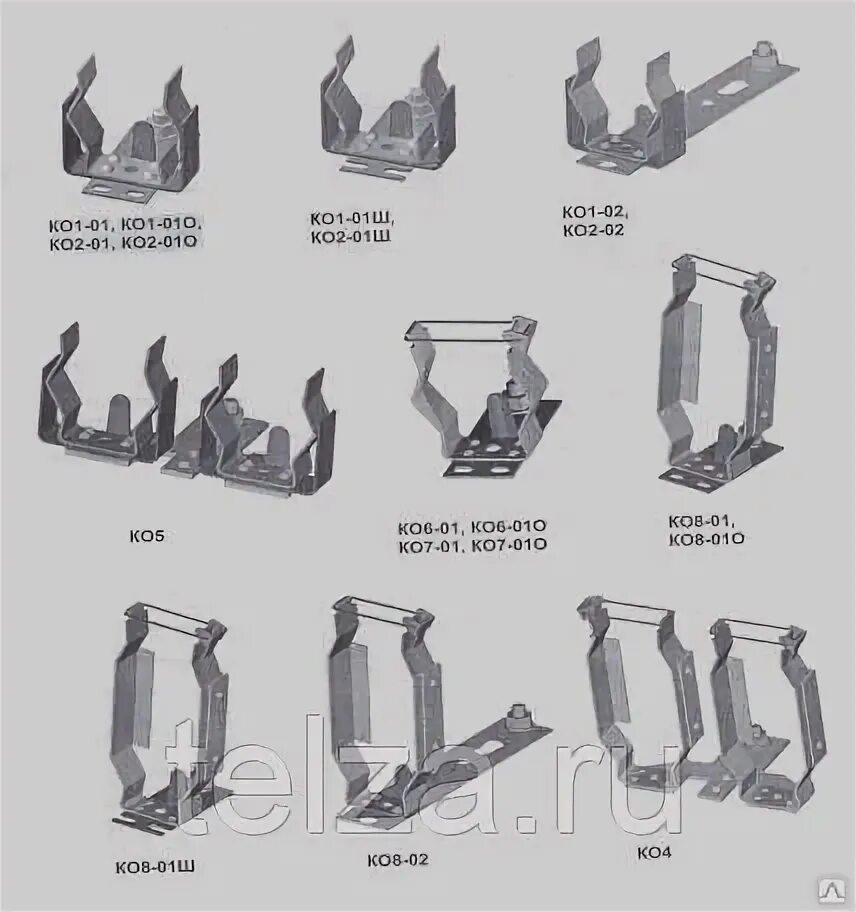 КО1-01, КО1-01О, КО2-01, КО2-01О

КО1-01Ш, КО2-01Ш

КО1-02, КО2-02

КО5

КО6-01, КО6-01О КО7-01, КО7-01О

КО8-01, КО8-01О

КО8-01Ш

КО8-02

КО4

telza.ru