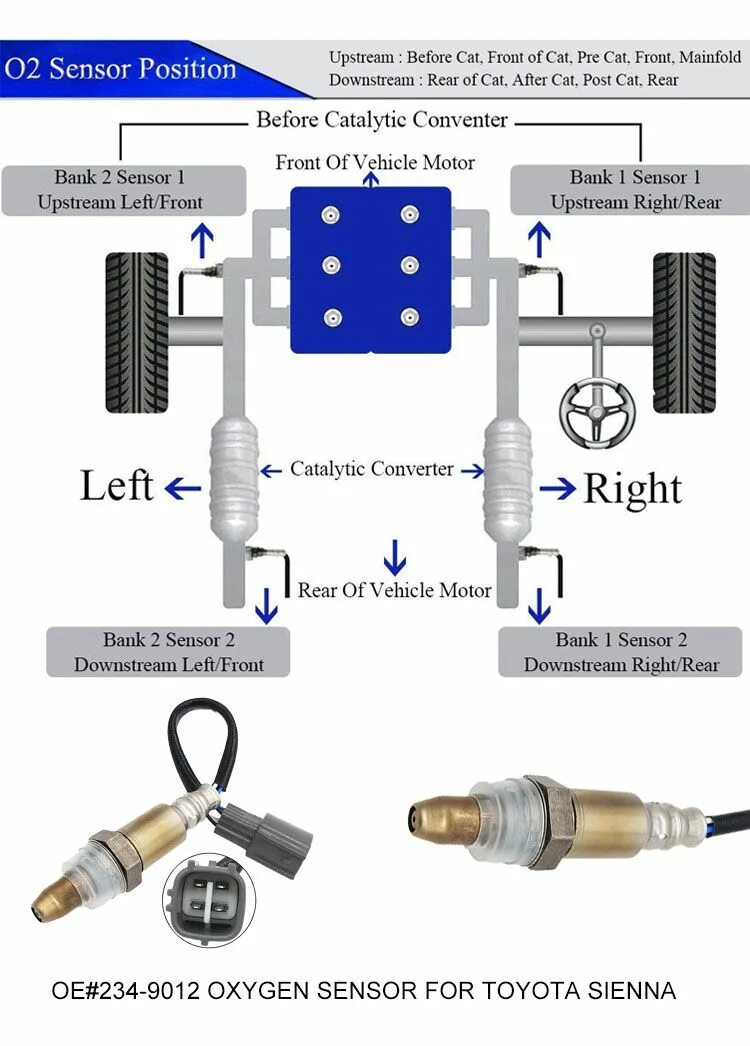 O2 Sensor Position

Upstream : Before Cat, Front of Cat, Pre Cat, Front, Mainfold
Downstream : Rear of Cat, After Cat, Post Cat, Rear

Before Catalytic Conventer

Front Of Vehicle Motor

Bank 2 Sensor 1
Upstream Left/Front

Bank 1 Sensor 1
Upstream Right/Rear

Left

Catalytic Converter

Right

Rear Of Vehicle Motor

Bank 2 Sensor 2
Downstream Left/Front

Bank 1 Sensor 2
Downstream Right/Rear

OE#234-9012 OXYGEN SENSOR FOR TOYOTA SIENNA