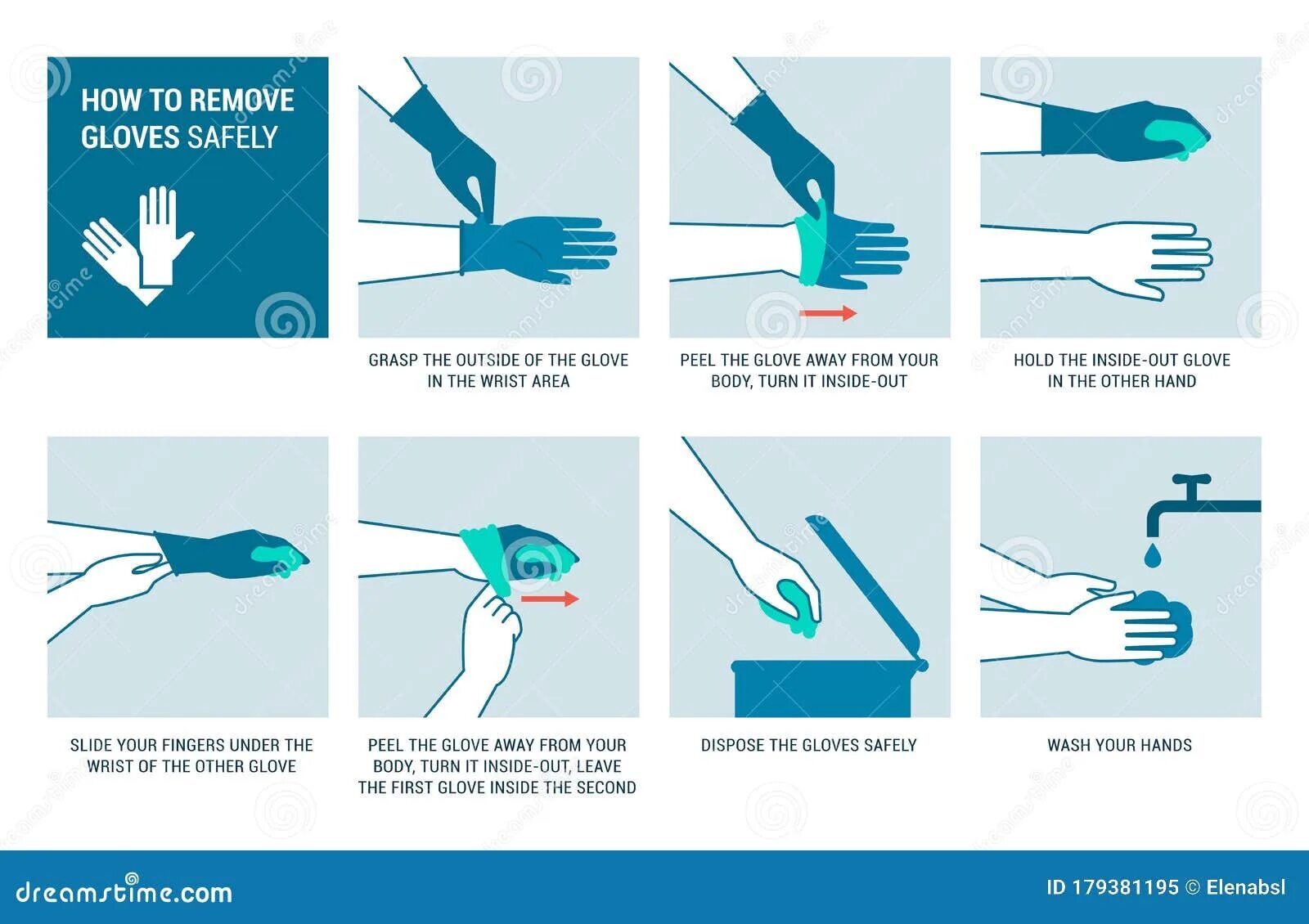 HOW TO REMOVE GLOVES SAFELY

GRASP THE OUTSIDE OF THE GLOVE IN THE WRIST AREA

PEEL THE GLOVE AWAY FROM YOUR BODY, TURN IT INSIDE-OUT

HOLD THE INSIDE-OUT GLOVE IN THE OTHER HAND

SLIDE YOUR FINGERS UNDER THE WRIST OF THE OTHER GLOVE

PEEL THE GLOVE AWAY FROM YOUR BODY, TURN IT INSIDE-OUT, LEAVE THE FIRST GLOVE INSIDE THE SECOND

DISPOSE THE GLOVES SAFELY

WASH YOUR HANDS

dreamstime.com

ID 179381195 © Elenabsl