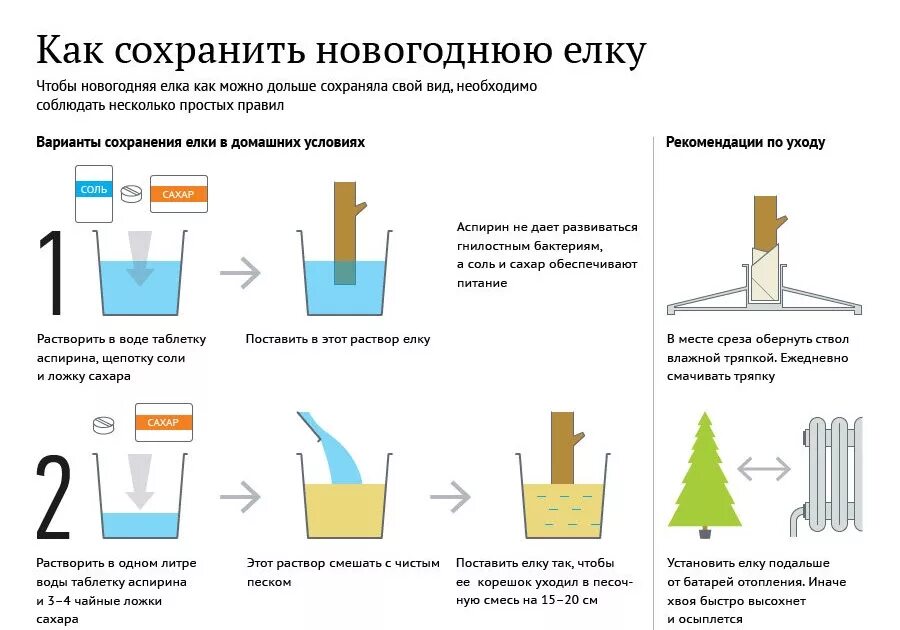 Как сохранить новогоднюю елку

Чтобы новогодняя елка как можно дольше сохраняла свой вид, необходимо соблюдать несколько простых правил

Варианты сохранения елки в домашних условиях

СОЛЬ

САХАР

1

Растворить в воде таблетку аспирина, щепотку соли и ложку сахара

Поставить в этот раствор елку

Аспирин не дает развиваться гнилостным бактериям, а соль и сахар обеспечивают питание

САХАР

2

Растворить в одном литре воды таблетку аспирина и 3–4 чайные ложки сахара

Этот раствор смешать с чистым песком

Поставить елку так, чтобы ее корешок уходил в песочную смесь на 15–20 см

Рекомендации по уходу

В месте среза обернуть ствол влажной тряпкой. Ежедневно смачивать тряпку

Установить елку подальше от батарей отопления. Иначе хвоя быстро высохнет и осыплется