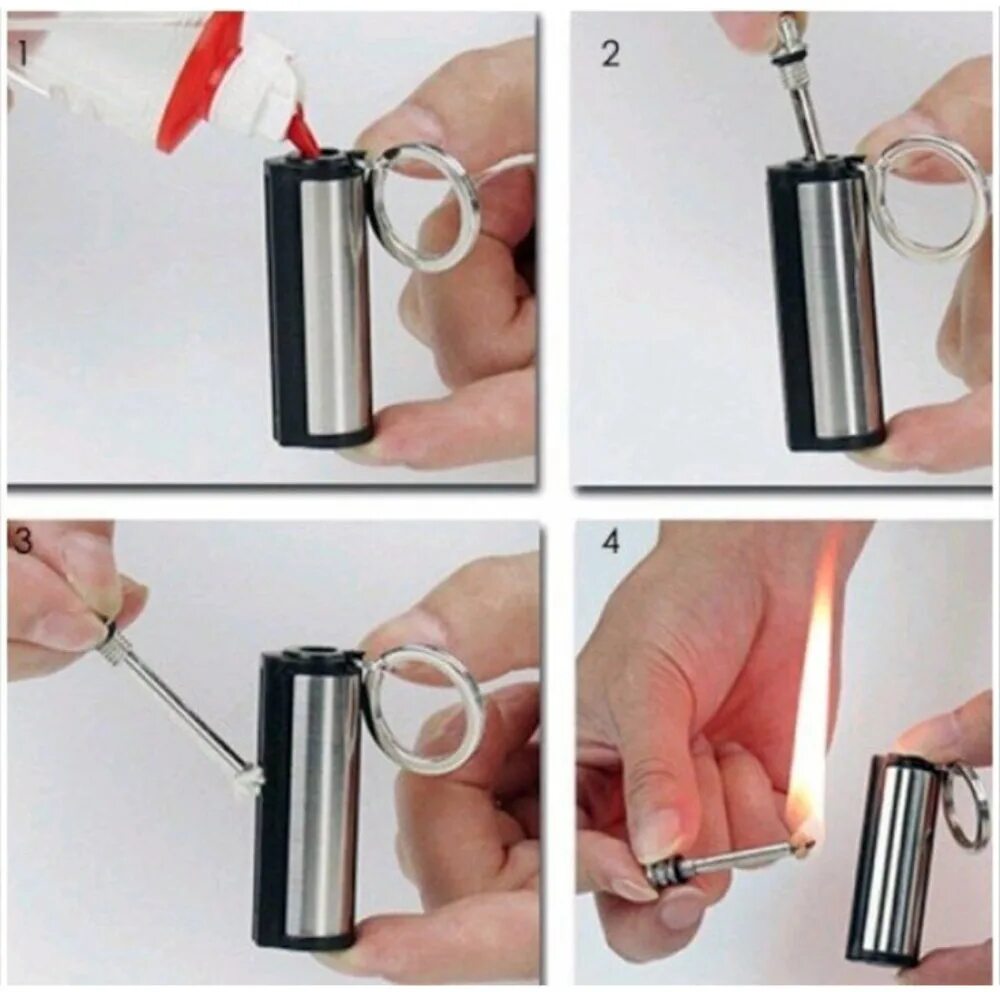 1

2

3

4