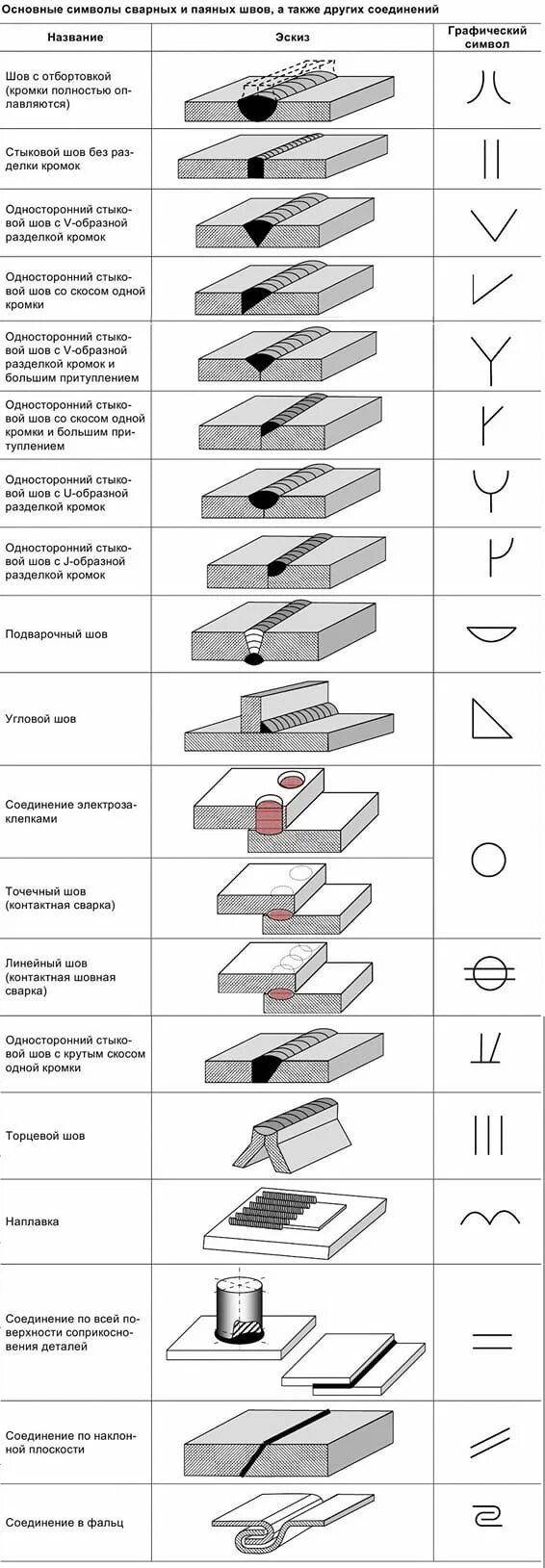 Основные символы сварных и паяных швов, а также других соединений

| Название | Эскиз | Графический символ |
|---|---|---|
| Шов с отбортовкой (кромки полностью оплавляются) | | |
| Стыковой шов без разделки кромок | | |
| Односторонний стыковой шов с V-образной разделкой кромок | | |
| Односторонний стыковой шов со скосом одной кромки | | |
| Односторонний стыковой шов с V-образной разделкой кромок и большим притуплением | | |
| Односторонний стыковой шов со скосом одной кромки и большим притуплением | | |
| Односторонний стыковой шов с U-образной разделкой кромок | | |
| Односторонний стыковой шов с J-образной разделкой кромок | | |
| Подварочный шов | | |
| Угловой шов | | |
| Соединение электрозаклепками | | |
| Точечный шов (контактная сварка) | | |
| Линейный шов (контактная шовная сварка) | | |
| Односторонний стыковой шов с крутым скосом одной кромки | | |
| Торцевой шов | | |
| Наплавка | | |
| Соединение по всей поверхности соприкосновения деталей | | |
| Соединение по наклонной плоскости | | |
| Соединение в фальц | | |