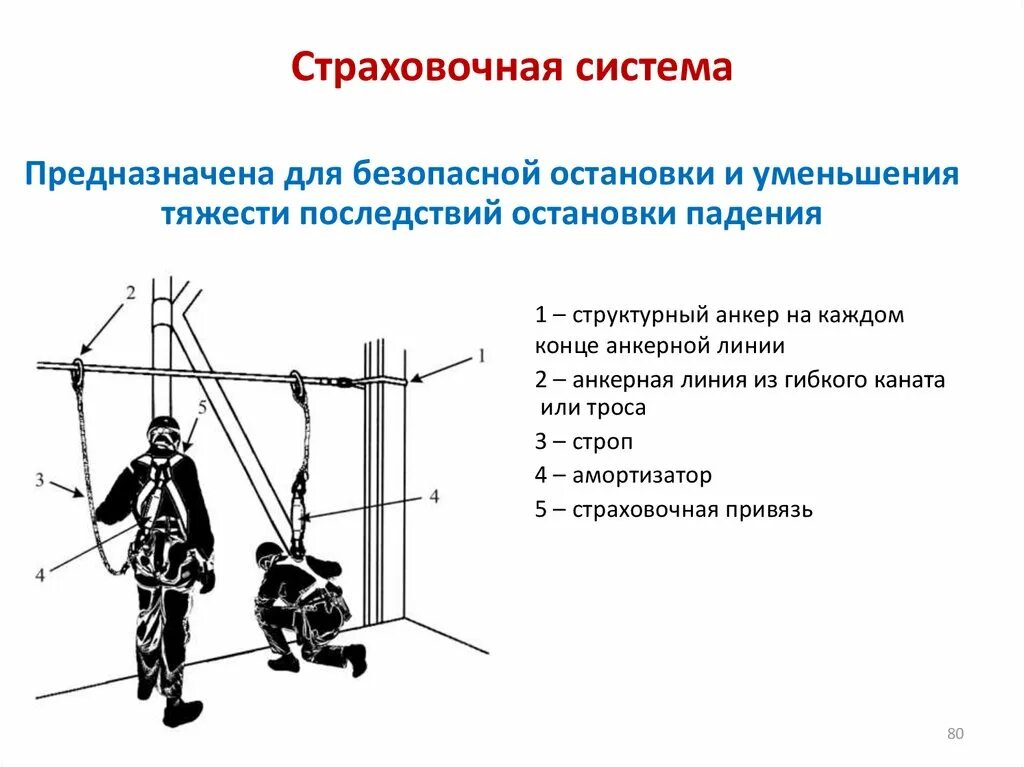 Страховочная система

Предназначена для безопасной остановки и уменьшения тяжести последствий остановки падения

2

1

5

3

4

4

1 – структурный анкер на каждом конце анкерной линии

2 – анкерная линия из гибкого каната или троса

3 – строп

4 – амортизатор

5 – страховочная привязь

80