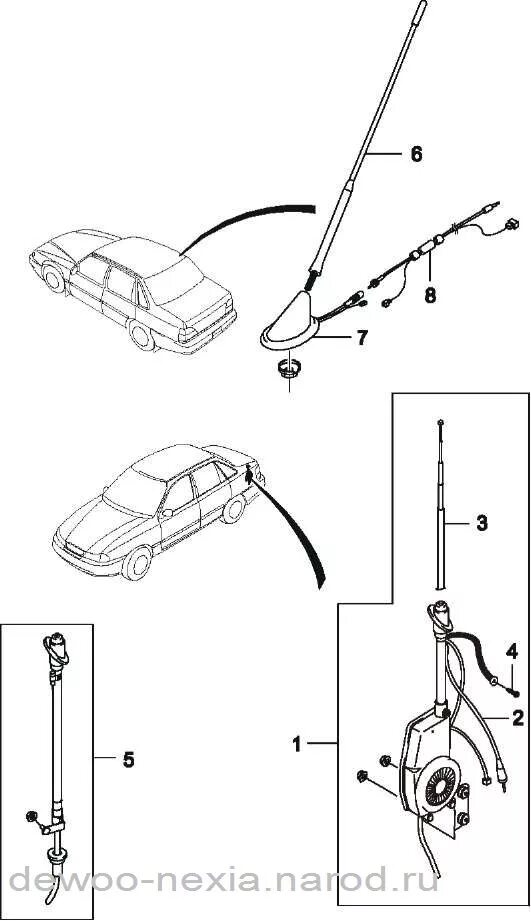 6
8
7
3
4
2
1
5
dewoo-nexia.narod.ru