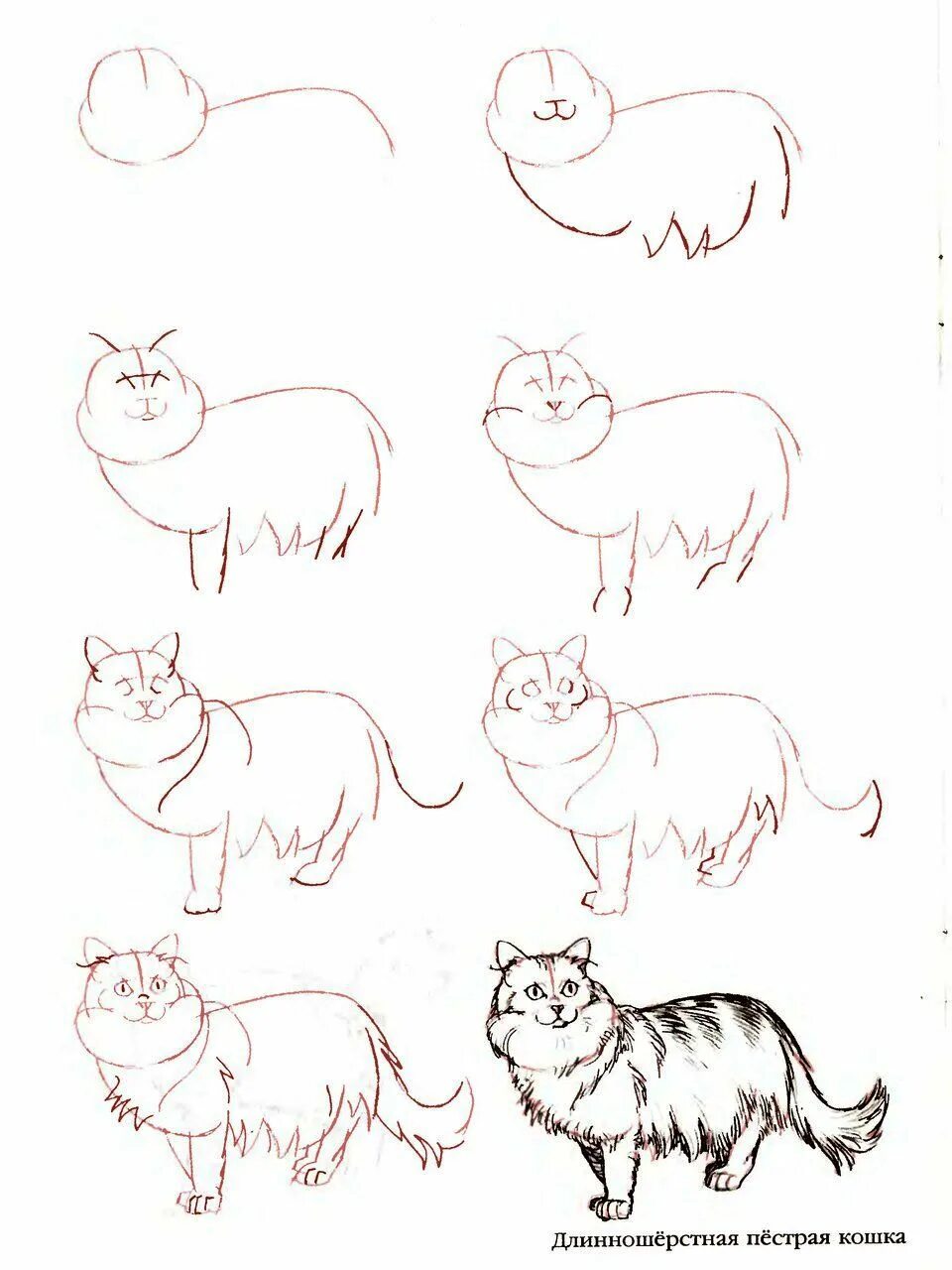 Длинношёрстная пёстрая кошка