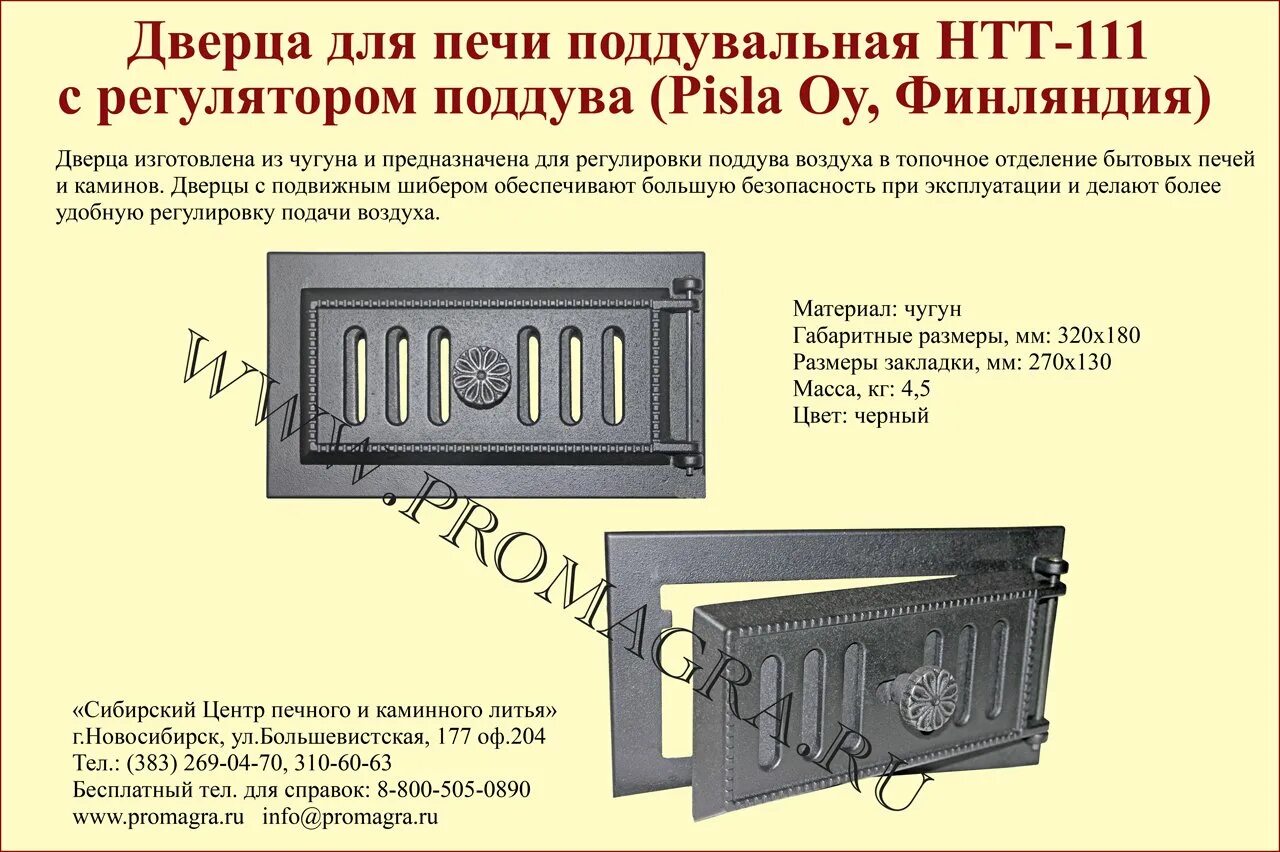 Дверца для печи поддувальная НТТ-111 с регулятором поддува (Pisla Oy, Финляндия)

Дверца изготовлена из чугуна и предназначена для регулировки поддува воздуха в топочное отделение бытовых печей и каминов. Дверцы с подвижным шибером обеспечивают большую безопасность при эксплуатации и делают более удобную регулировку подачи воздуха.

Материал: чугун
Габаритные размеры, мм: 320х180
Размеры закладки, мм: 270х130
Масса, кг: 4,5
Цвет: черный

WWW.PROMAGRA.RU

«Сибирский Центр печного и каминного литья»
г.Новосибирск, ул.Большевистская, 177 оф.204
Тел.: (383) 269-04-70, 310-60-63
Бесплатный тел. для справок: 8-800-505-0890
www.promagra.ru info@promagra.ru