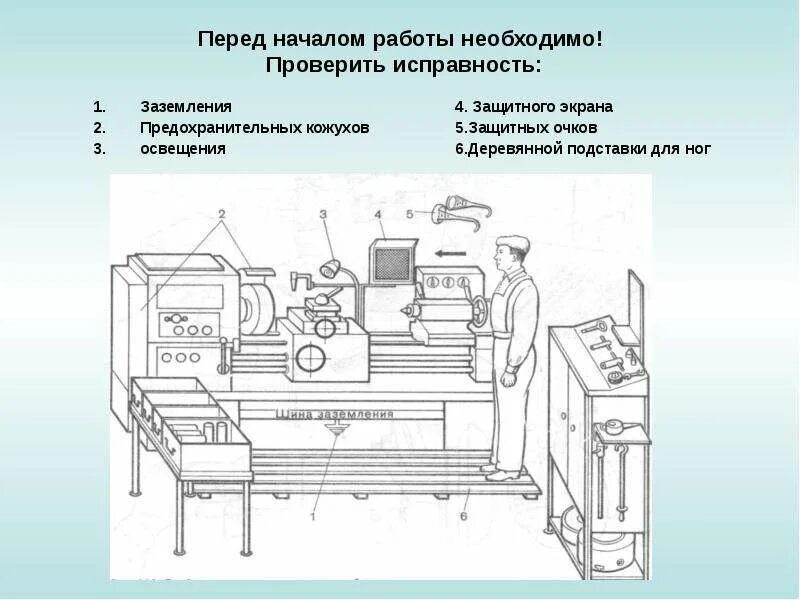 Перед началом работы необходимо!
Проверить исправность:

1. Заземления
2. Предохранительных кожухов
3. освещения

4. Защитного экрана
5.Защитных очков
6.Деревянной подставки для ног

2
3
4
5
Шина заземления
1
6