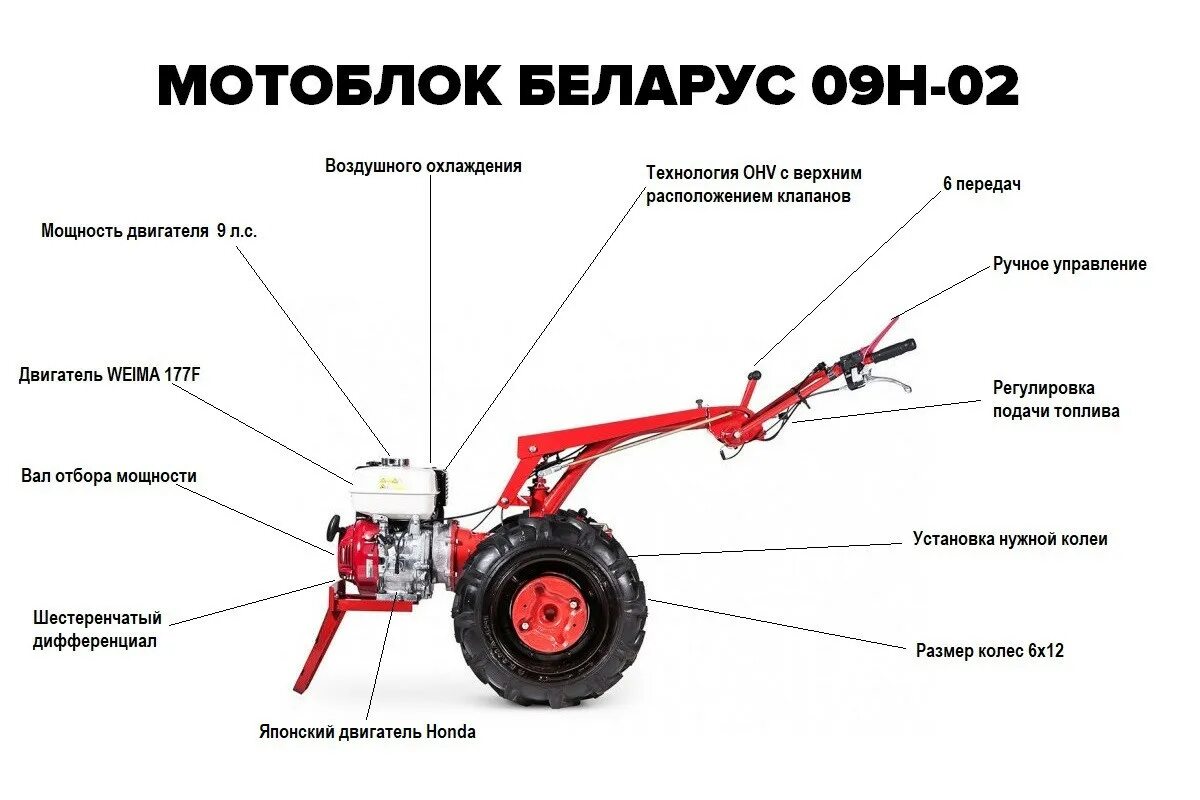 МОТОБЛОК БЕЛАРУС 09Н-02

Воздушного охлаждения

Технология OHV с верхним расположением клапанов

6 передач

Мощность двигателя 9 л.с.

Ручное управление

Двигатель WEIMA 177F

Регулировка подачи топлива

Вал отбора мощности

Установка нужной колеи

Шестеренчатый дифференциал

Размер колес 6х12

Японский двигатель Honda