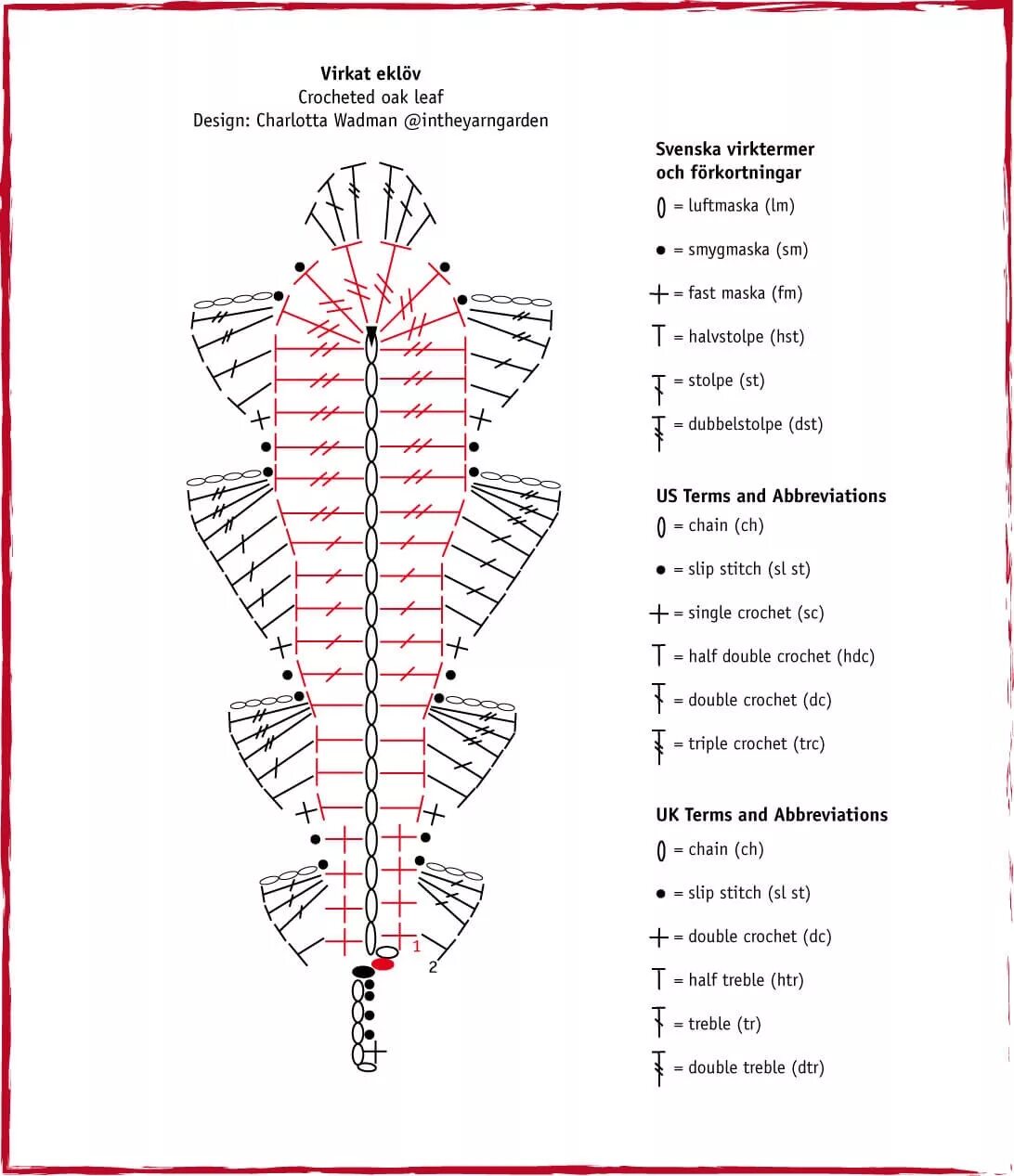 Virkat eklöv
Crocheted oak leaf
Design: Charlotta Wadman @intheyarngarden

1
2

Svenska virktermer och förkortningar
= luftmaska (lm)
= smygmaska (sm)
= fast maska (fm)
= halvstolpe (hst)
= stolpe (st)
= dubbelstolpe (dst)

US Terms and Abbreviations
= chain (ch)
= slip stitch (sl st)
= single crochet (sc)
= half double crochet (hdc)
= double crochet (dc)
= triple crochet (trc)

UK Terms and Abbreviations
= chain (ch)
= slip stitch (sl st)
= double crochet (dc)
= half treble (htr)
= treble (tr)
= double treble (dtr)