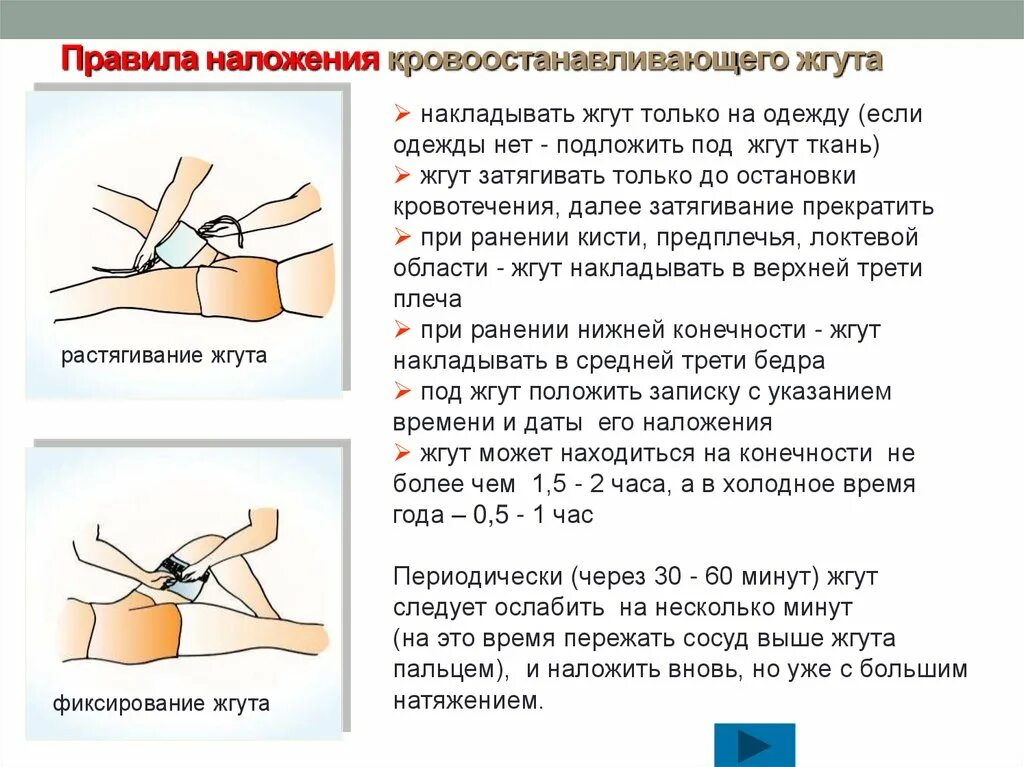 Правила наложения кровоостанавливающего жгута

растягивание жгута

фиксирование жгута

➢ накладывать жгут только на одежду (если одежды нет - подложить под жгут ткань)
➢ жгут затягивать только до остановки кровотечения, далее затягивание прекратить
➢ при ранении кисти, предплечья, локтевой области - жгут накладывать в верхней трети плеча
➢ при ранении нижней конечности - жгут накладывать в средней трети бедра
➢ под жгут положить записку с указанием времени и даты его наложения
➢ жгут может находиться на конечности не более чем 1,5 - 2 часа, а в холодное время года – 0,5 - 1 час

Периодически (через 30 - 60 минут) жгут следует ослабить на несколько минут (на это время пережать сосуд выше жгута пальцем), и наложить вновь, но уже с большим натяжением.