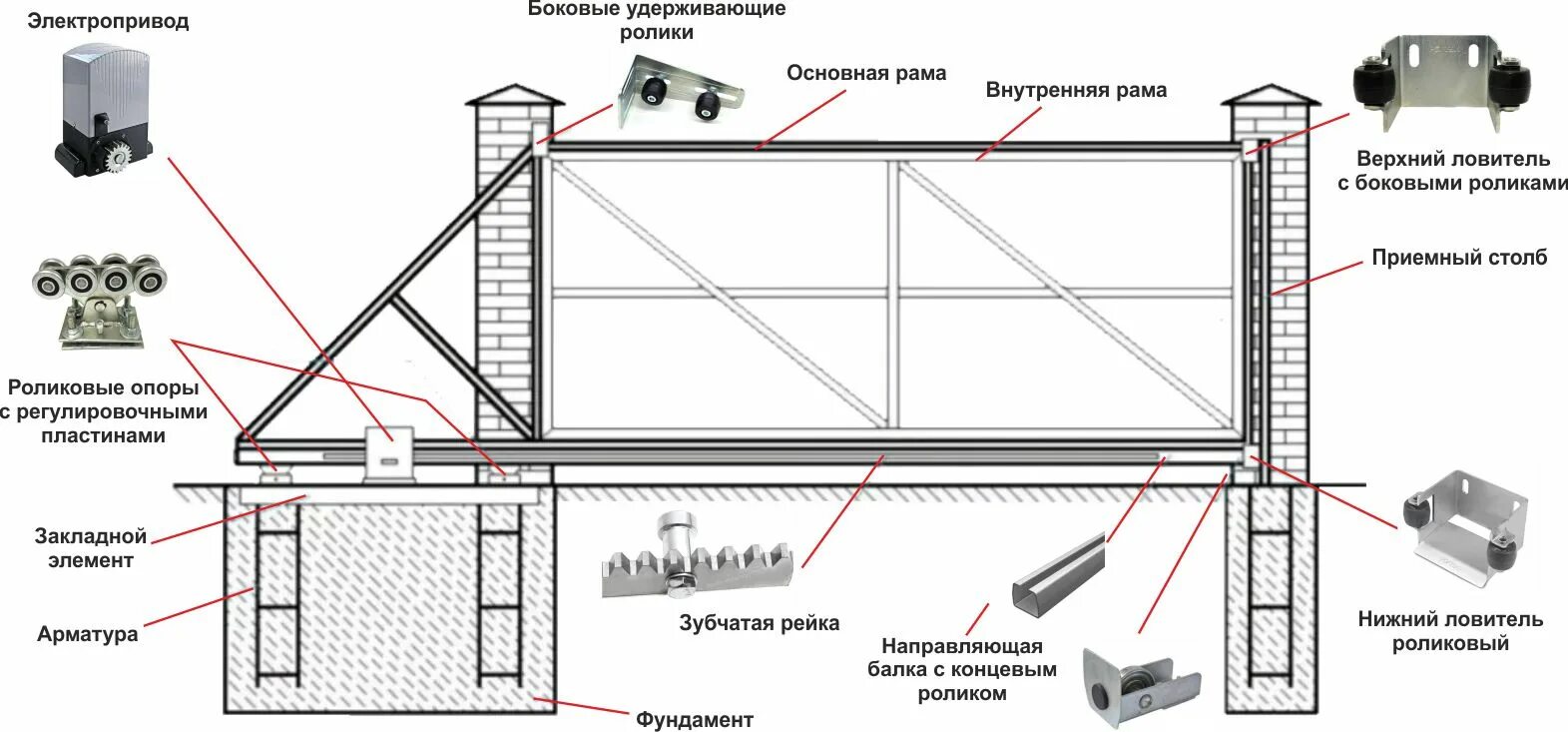 Электропривод

Боковые удерживающие ролики

Основная рама

Внутренняя рама

Верхний ловитель с боковыми роликами

Приемный столб

Роликовые опоры с регулировочными пластинами

Закладной элемент

Арматура

Зубчатая рейка

Направляющая балка с концевым роликом

Нижний ловитель роликовый

Фундамент