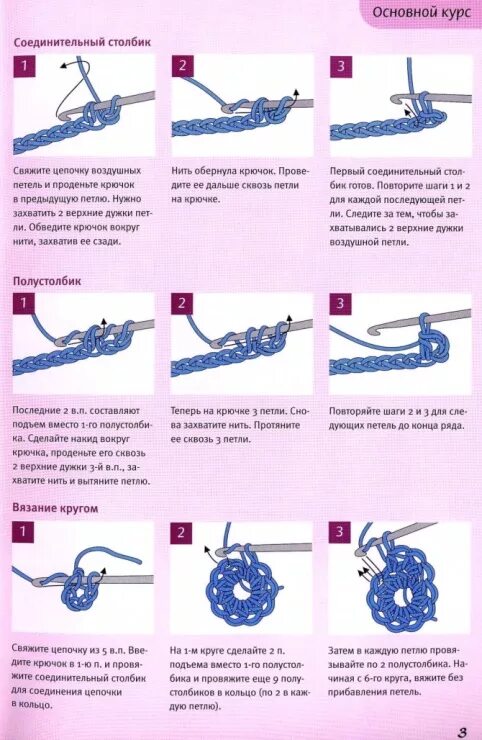 Основной курс

Соединительный столбик

1

Свяжите цепочку воздушных петель и проденьте крючок в предыдущую петлю. Нужно захватить 2 верхние дужки петли. Обведите крючок вокруг нити, захватив ее сзади.

2

Нить обернула крючок. Проведите ее дальше сквозь петли на крючке.

3

Первый соединительный столбик готов. Повторите шаги 1 и 2 для каждой последующей петли. Следите за тем, чтобы захватывались 2 верхние дужки воздушной петли.

Полустолбик

1

Последние 2 в.п. составляют подъем вместо 1-го полустолбика. Сделайте накид вокруг крючка, проденьте его сквозь 2 верхние дужки 3-й в.п., захватите нить и вытяните петлю.

2

Теперь на крючке 3 петли. Снова захватите нить. Протяните ее сквозь 3 петли.

3

Повторяйте шаги 2 и 3 для следующих петель до конца ряда.

Вязание кругом

1

Свяжите цепочку из 5 в.п. Введите крючок в 1-ю п. и провяжите соединительный столбик для соединения цепочки в кольцо.

2

На 1-м круге сделайте 2 п. подъема вместо 1-го полустолбика и провяжите еще 9 полустолбиков в кольцо (по 2 в каждую петлю).

3

Затем в каждую петлю провязывайте по 2 полустолбика. Начиная с 6-го круга, вяжите без прибавления петель.

3