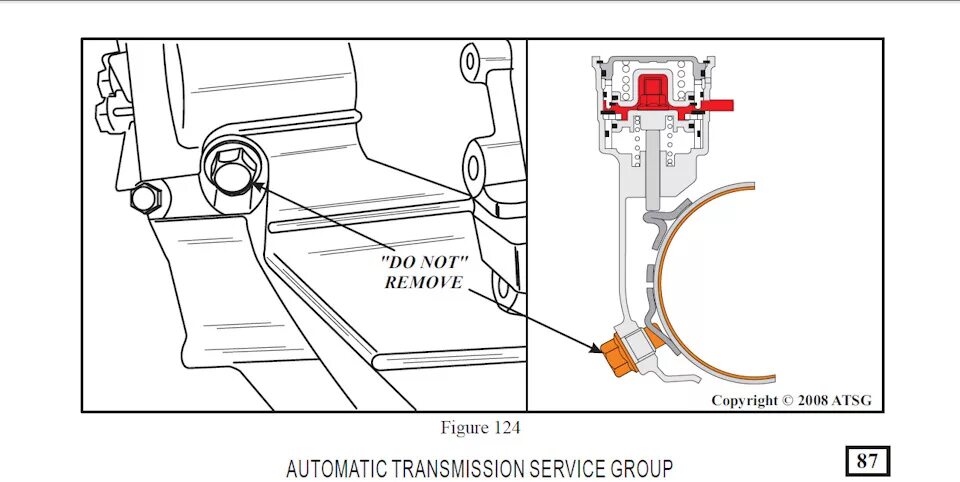 "DO NOT"
REMOVE

Copyright © 2008 ATSG

Figure 124

AUTOMATIC TRANSMISSION SERVICE GROUP

87