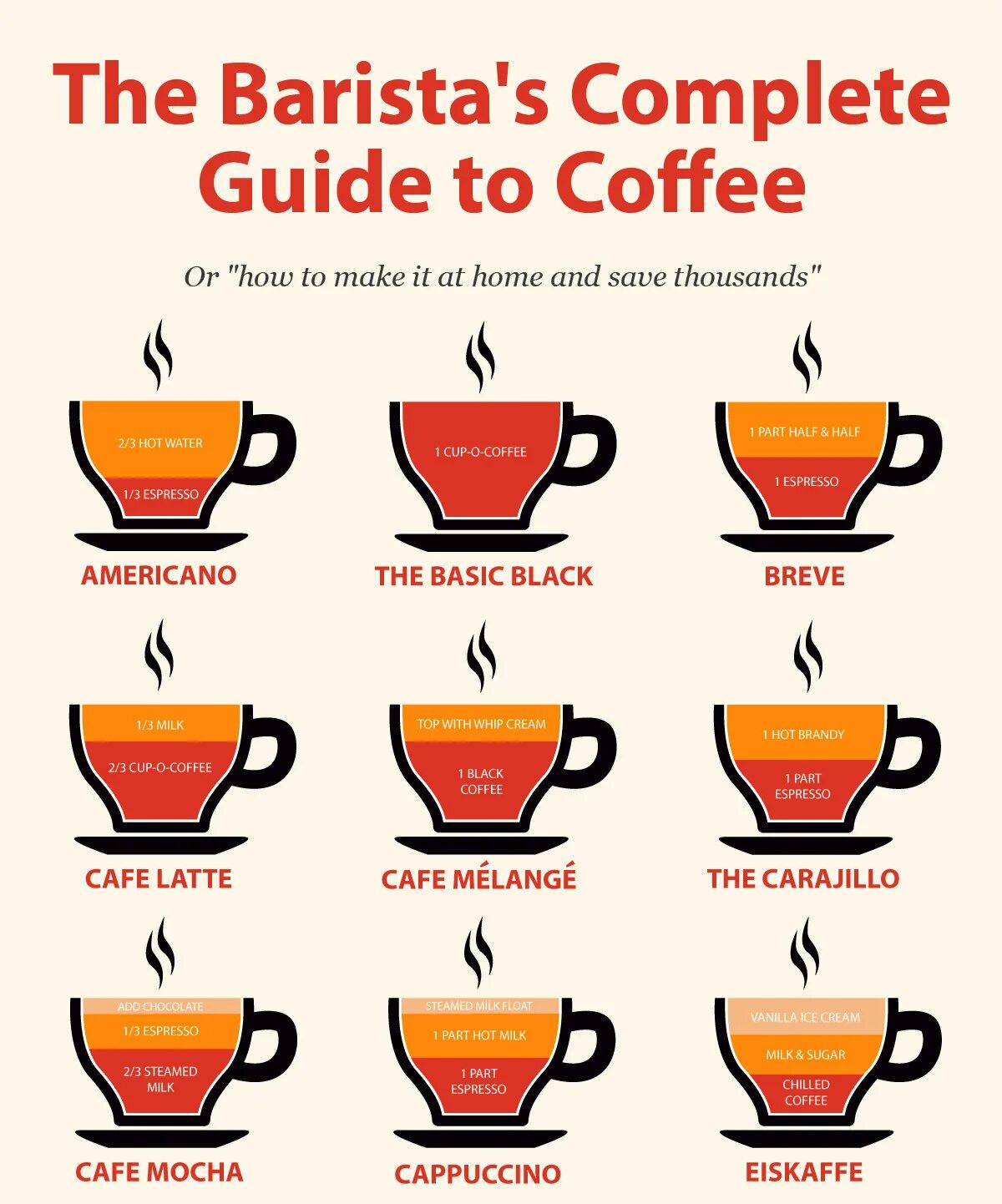 The Barista's Complete Guide to Coffee

Or "how to make it at home and save thousands"

2/3 HOT WATER
1/3 ESPRESSO
AMERICANO

1 CUP-O-COFFEE
THE BASIC BLACK

1 PART HALF & HALF
1 ESPRESSO
BREVE

1/3 MILK
2/3 CUP-O-COFFEE
CAFE LATTE

TOP WITH WHIP CREAM
1 BLACK COFFEE
CAFE MÉLANGÉ

1 HOT BRANDY
1 PART ESPRESSO
THE CARAJILLO

ADD CHOCOLATE
1/3 ESPRESSO
2/3 STEAMED MILK
CAFE MOCHA

STEAMED MILK FLOAT
1 PART HOT MILK
1 PART ESPRESSO
CAPPUCCINO

VANILLA ICE CREAM
MILK & SUGAR
CHILLED COFFEE
EISKAFFE