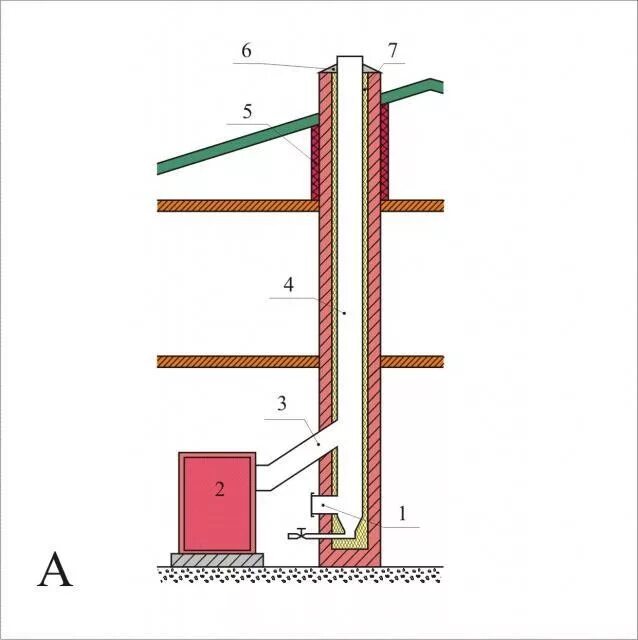 6
7
5
4
3
2
1
A