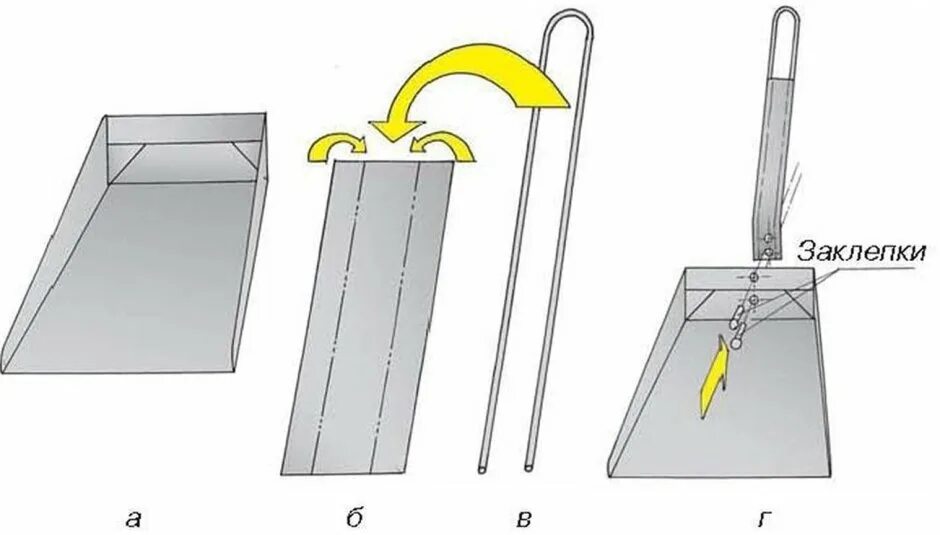 Заклепки

а

б

в

г