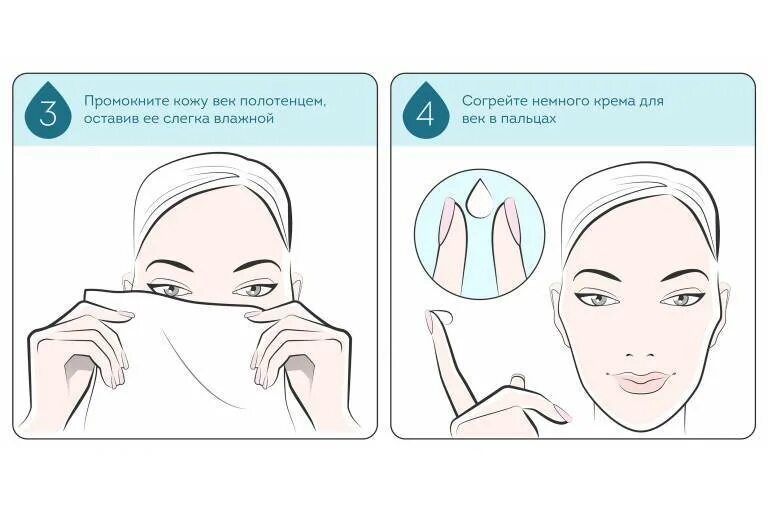 3

Промокните кожу век полотенцем, оставив ее слегка влажной

4

Согрейте немного крема для век в пальцах