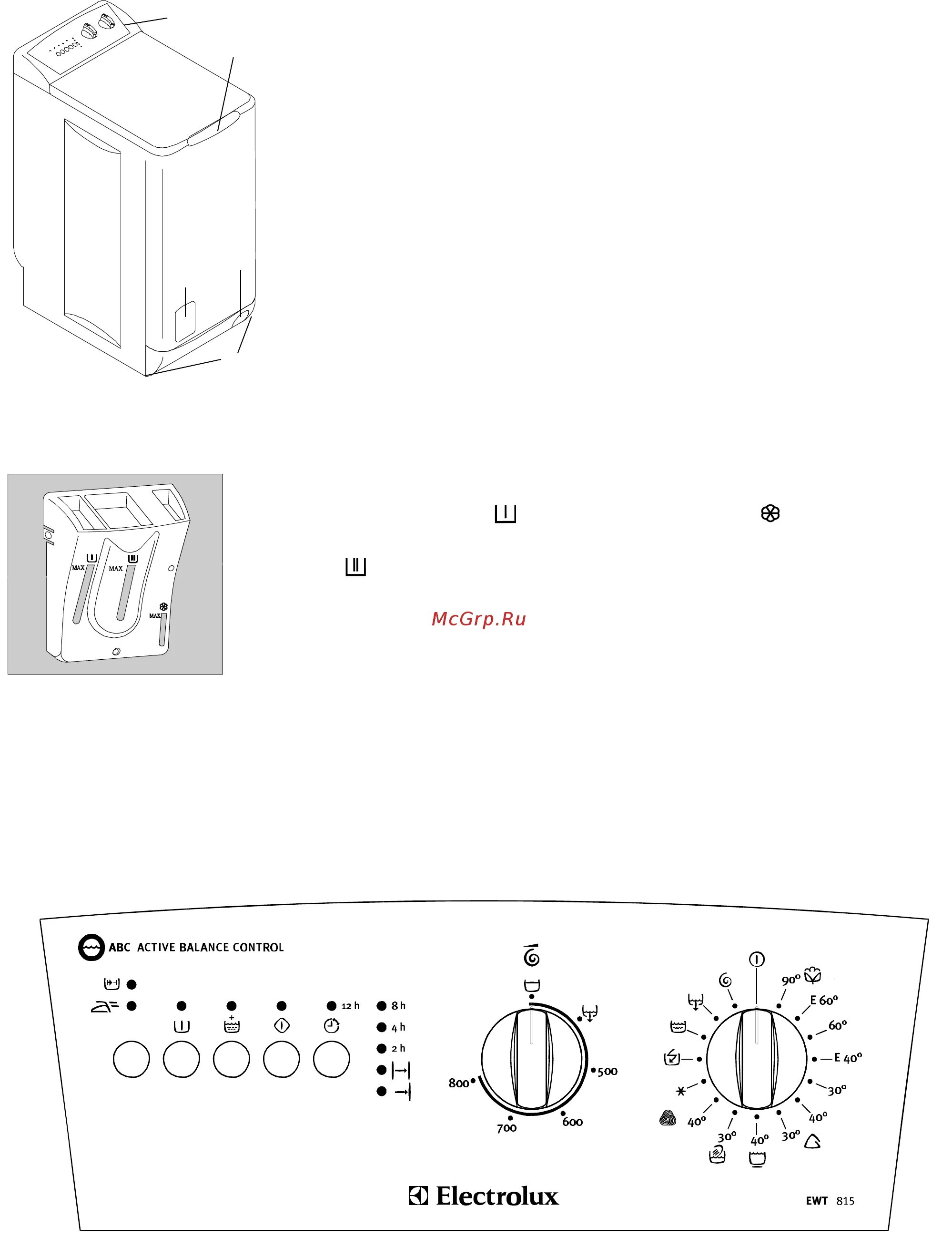 MAX MAX MAX

McGrp.Ru

ABC ACTIVE BALANCE CONTROL

12 h

8 h

4 h

2 h

800

700

600

500

90°

E 60°

60°

E 40°

30°

40°

30°

40°

30°

40°

Electrolux

EWT 815