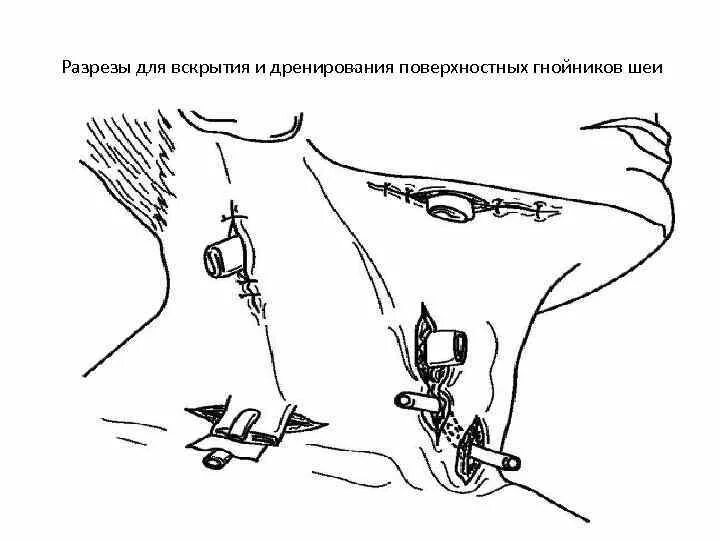 Разрезы для вскрытия и дренирования поверхностных гнойников шеи