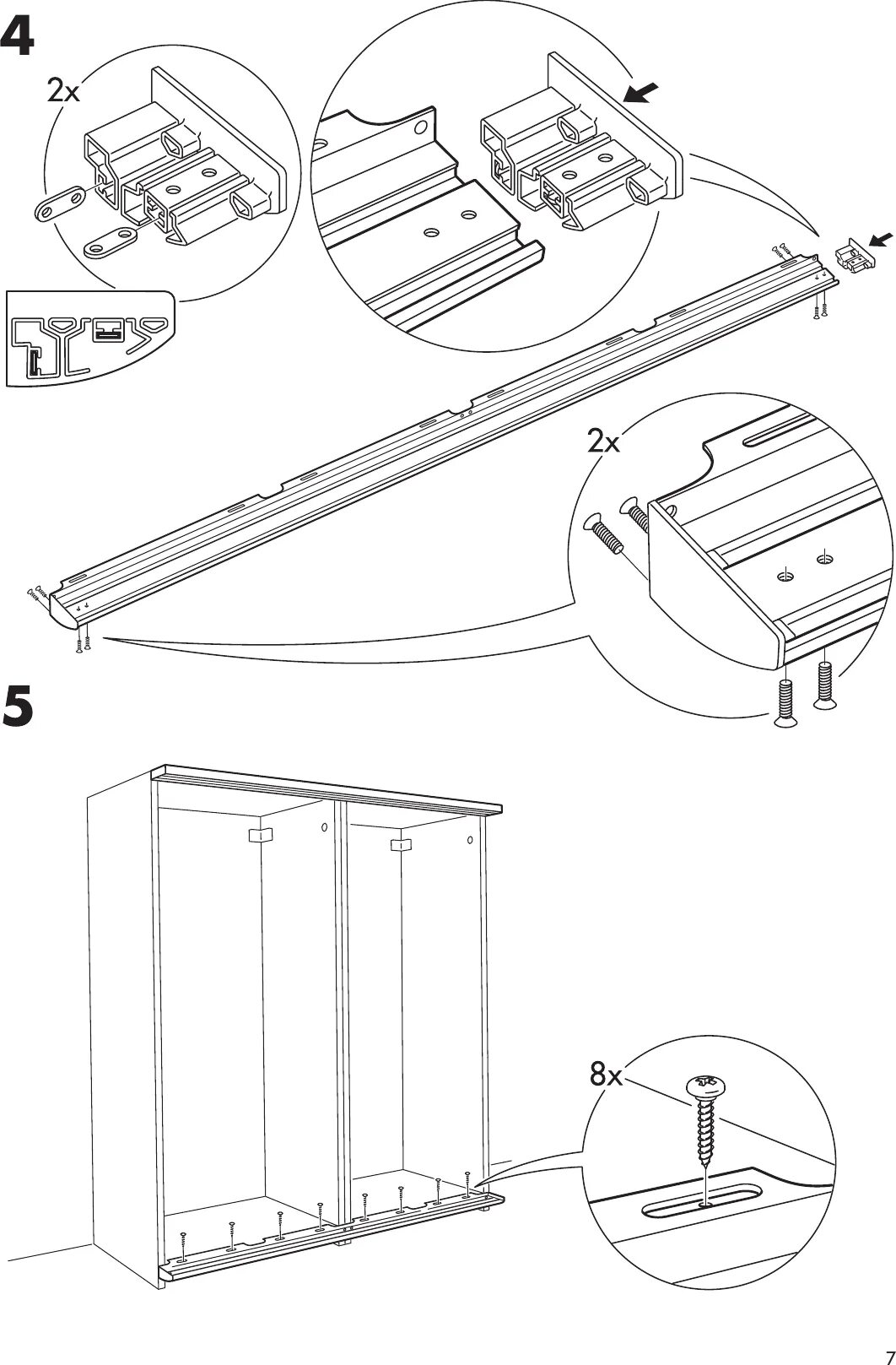 4

2x

2x

5

8x

7