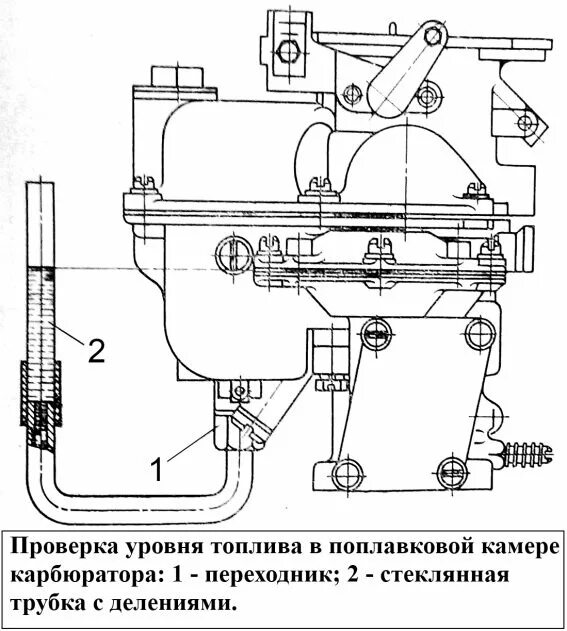 2

1

Проверка уровня топлива в поплавковой камере карбюратора: 1 - переходник; 2 - стеклянная трубка с делениями.