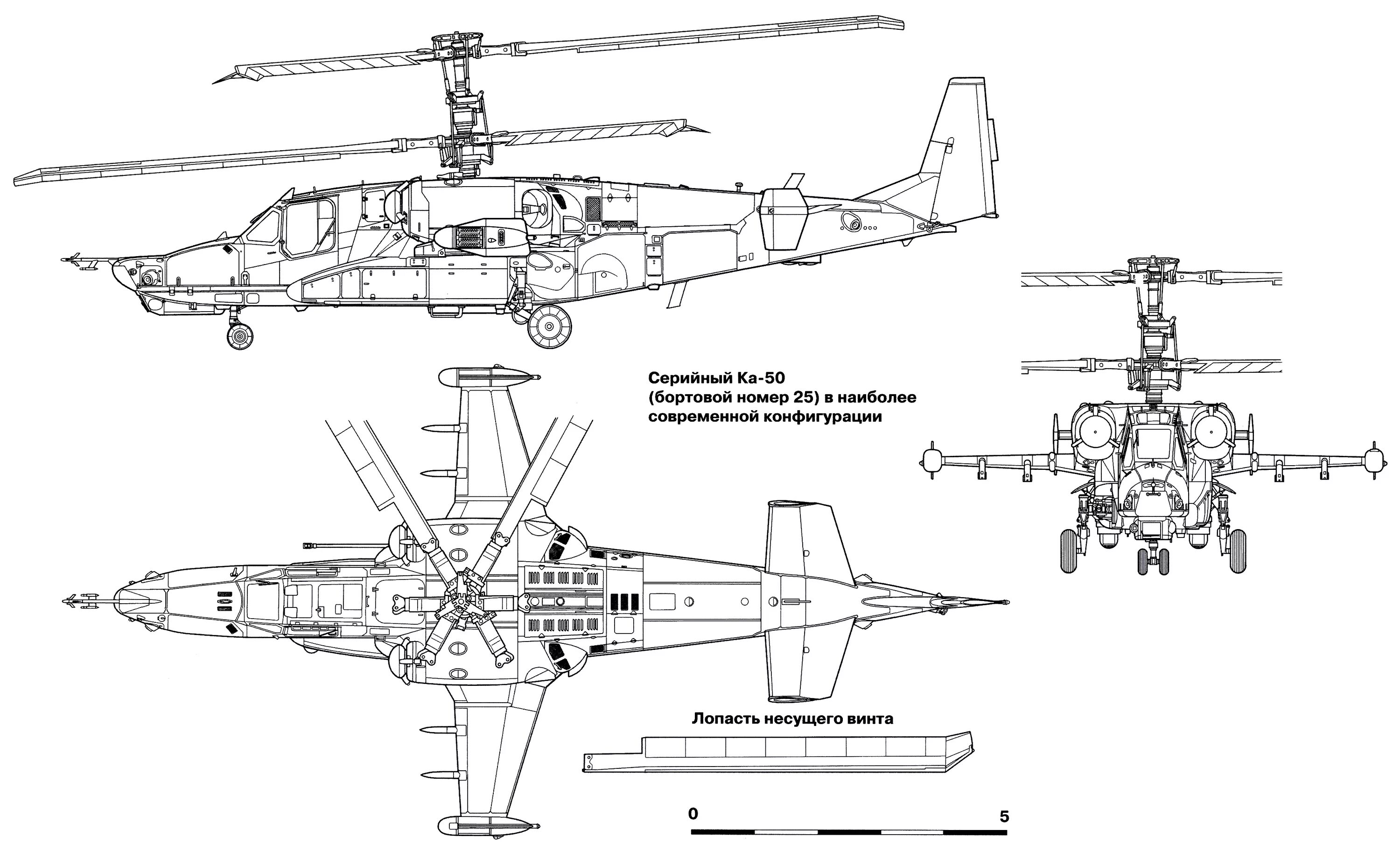 Серийный Ка-50
(бортовой номер 25) в наиболее современной конфигурации

Лопасть несущего винта

0

5