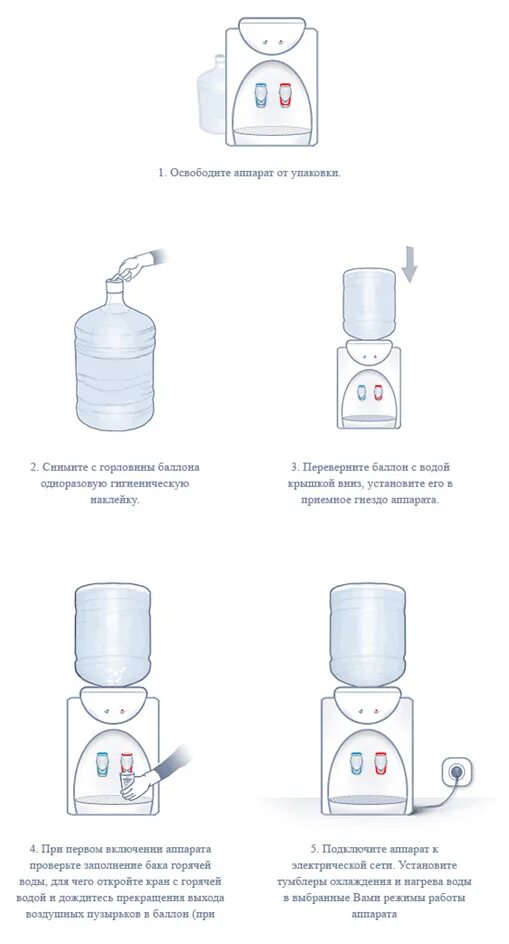 1. Освободите аппарат от упаковки.

2. Снимите с горловины баллона одноразовую гигиеническую наклейку.

3. Переверните баллон с водой крышкой вниз, установите его в приемное гнездо аппарата.

4. При первом включении аппарата проверьте заполнение бака горячей воды, для чего откройте кран с горячей водой и дождитесь прекращения выхода воздушных пузырьков в баллон (при

5. Подключите аппарат к электрической сети. Установите тумблеры охлаждения и нагрева воды в выбранные Вами режимы работы аппарата