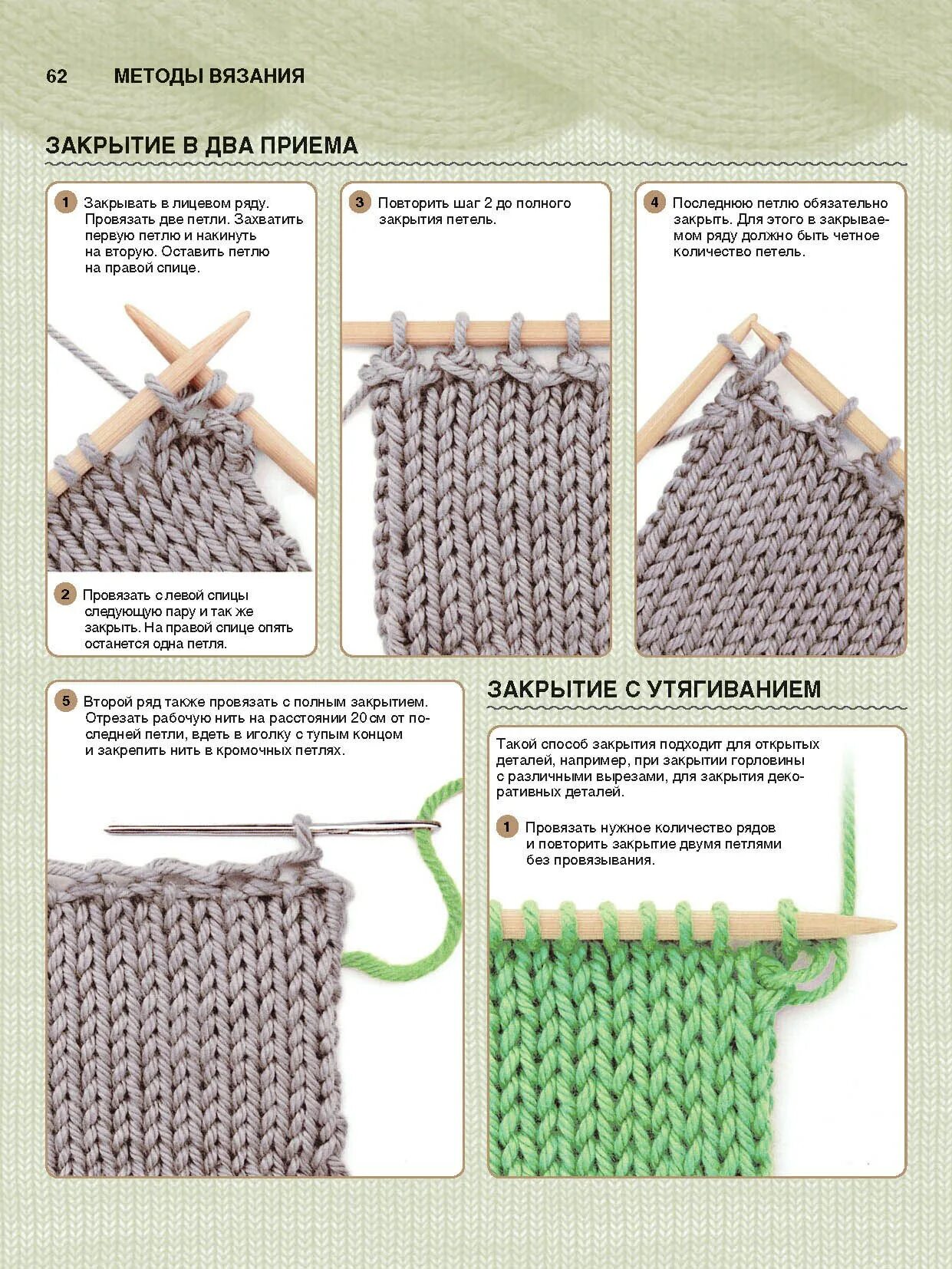 62 МЕТОДЫ ВЯЗАНИЯ

ЗАКРЫТИЕ В ДВА ПРИЕМА

1 Закрывать в лицевом ряду. Провязать две петли. Захватить первую петлю и накинуть на вторую. Оставить петлю на правой спице.

2 Провязать с левой спицы следующую пару и так же закрыть. На правой спице опять останется одна петля.

3 Повторить шаг 2 до полного закрытия петель.

4 Последнюю петлю обязательно закрыть. Для этого в закрываемом ряду должно быть четное количество петель.

5 Второй ряд также провязать с полным закрытием. Отрезать рабочую нить на расстоянии 20 см от последней петли, вдеть в иголку с тупым концом и закрепить нить в кромочных петлях.

ЗАКРЫТИЕ С УТЯГИВАНИЕМ

Такой способ закрытия подходит для открытых деталей, например, при закрытии горловины с различными вырезами, для закрытия декоративных деталей.

1 Провязать нужное количество рядов и повторить закрытие двумя петлями без провязывания.