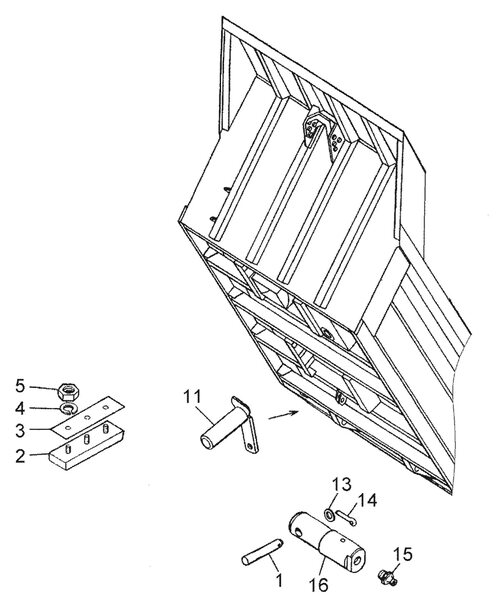 5
4
3
2
11
13
14
15
1
16