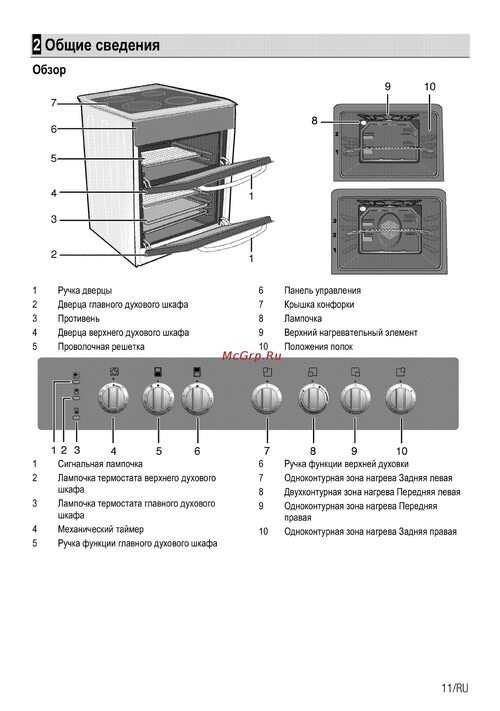 2 Общие сведения

Обзор

7
6
5
4
3
2
1
1

9
10
8
2
1
3
2
1

1 Ручка дверцы
2 Дверца главного духового шкафа
3 Противень
4 Дверца верхнего духового шкафа
5 Проволочная решетка
6 Панель управления
7 Крышка конфорки
8 Лампочка
9 Верхний нагревательный элемент
10 Положения полок

McGrp.Ru

1 2 3 4 5 6 7 8 9 10

1 Сигнальная лампочка
2 Лампочка термостата верхнего духового шкафа
3 Лампочка термостата главного духового шкафа
4 Механический таймер
5 Ручка функции главного духового шкафа
6 Ручка функции верхней духовки
7 Одноконтурная зона нагрева Задняя левая
8 Двухконтурная зона нагрева Передняя левая
9 Одноконтурная зона нагрева Передняя правая
10 Одноконтурная зона нагрева Задняя правая

11/RU