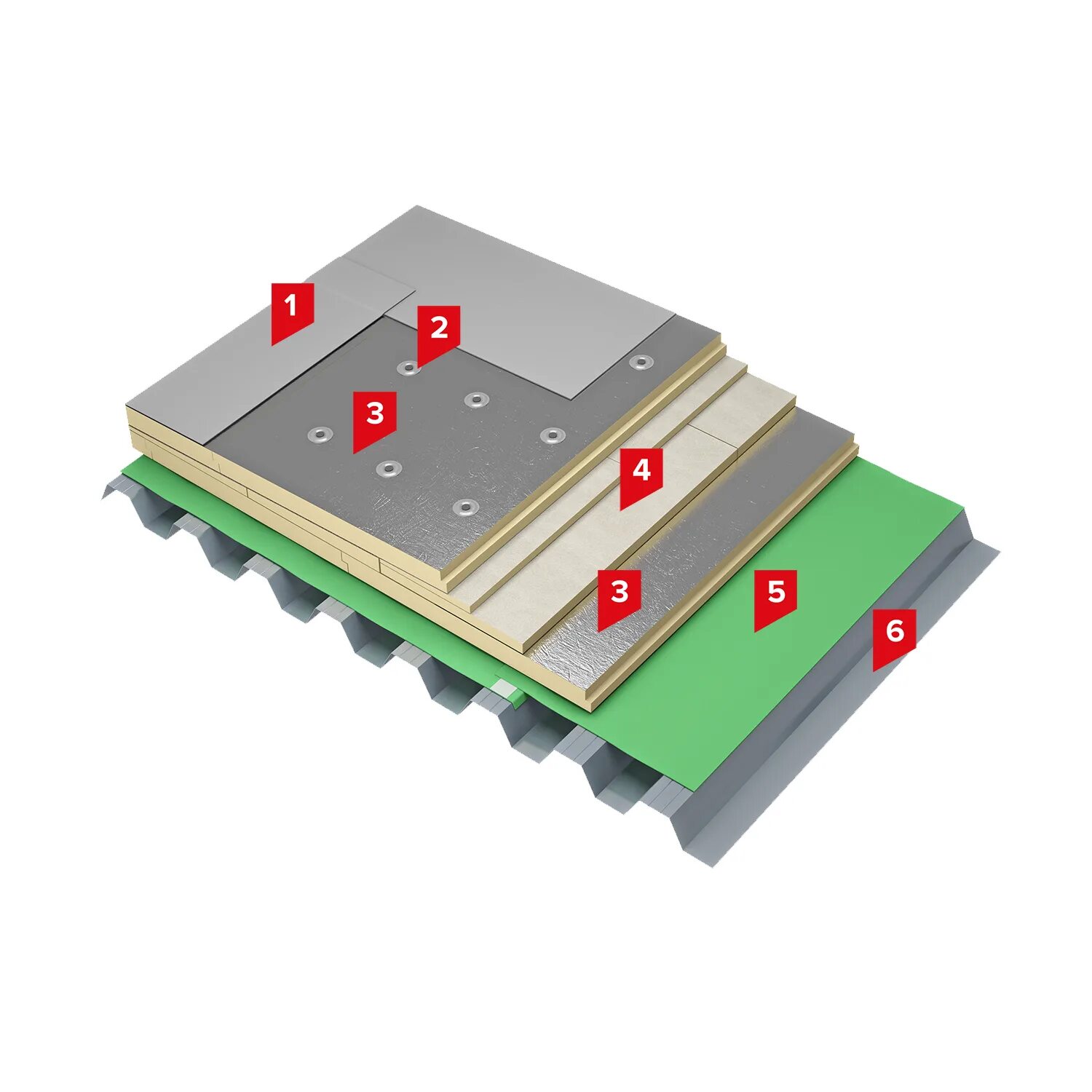 1
2
3
4
3
5
6