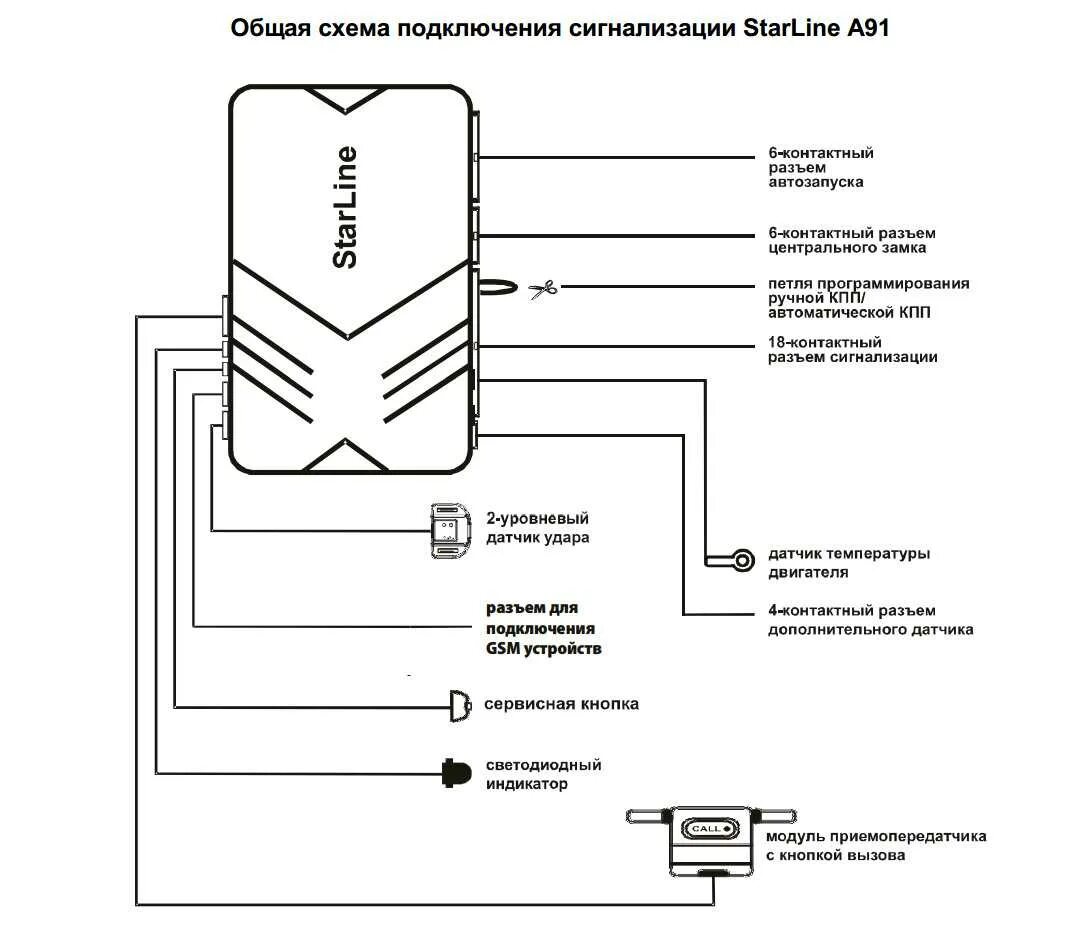 Общая схема подключения сигнализации StarLine A91

StarLine

6-контактный разъем автозапуска

6-контактный разъем центрального замка

петля программирования ручной КПП/ автоматической КПП

18-контактный разъем сигнализации

2-уровневый датчик удара

датчик температуры двигателя

4-контактный разъем дополнительного датчика

разъем для подключения GSM устройств

сервисная кнопка

светодиодный индикатор

CALL

модуль приемопередатчика с кнопкой вызова