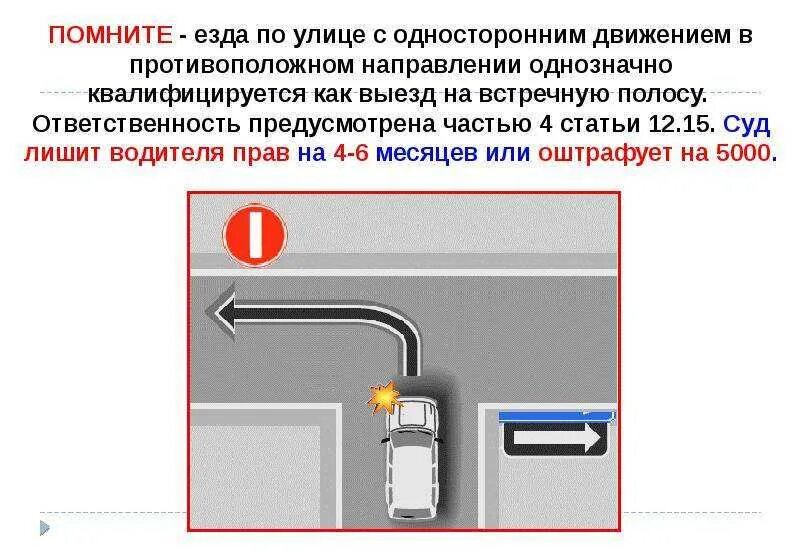 ПОМНИТЕ - езда по улице с односторонним движением в противоположном направлении однозначно квалифицируется как выезд на встречную полосу. Ответственность предусмотрена частью 4 статьи 12.15. Суд лишит водителя прав на 4-6 месяцев или оштрафует на 5000.