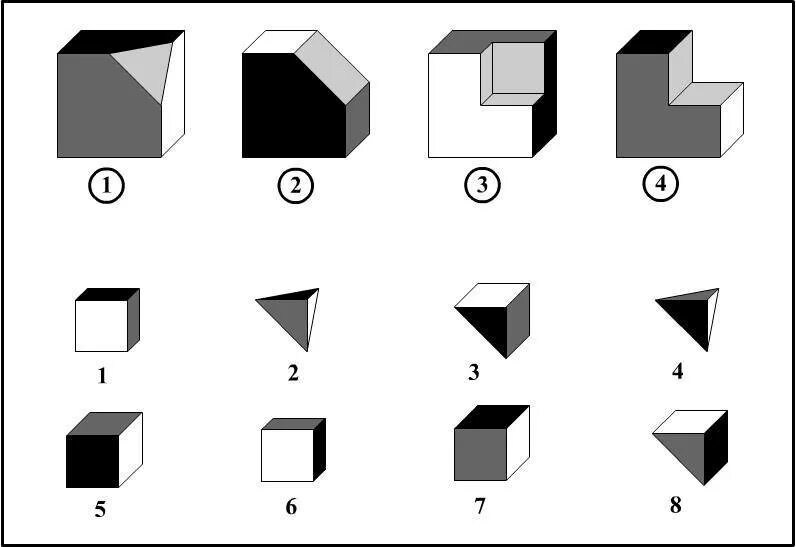 ①
②
③
④

1
2
3
4

5
6
7
8