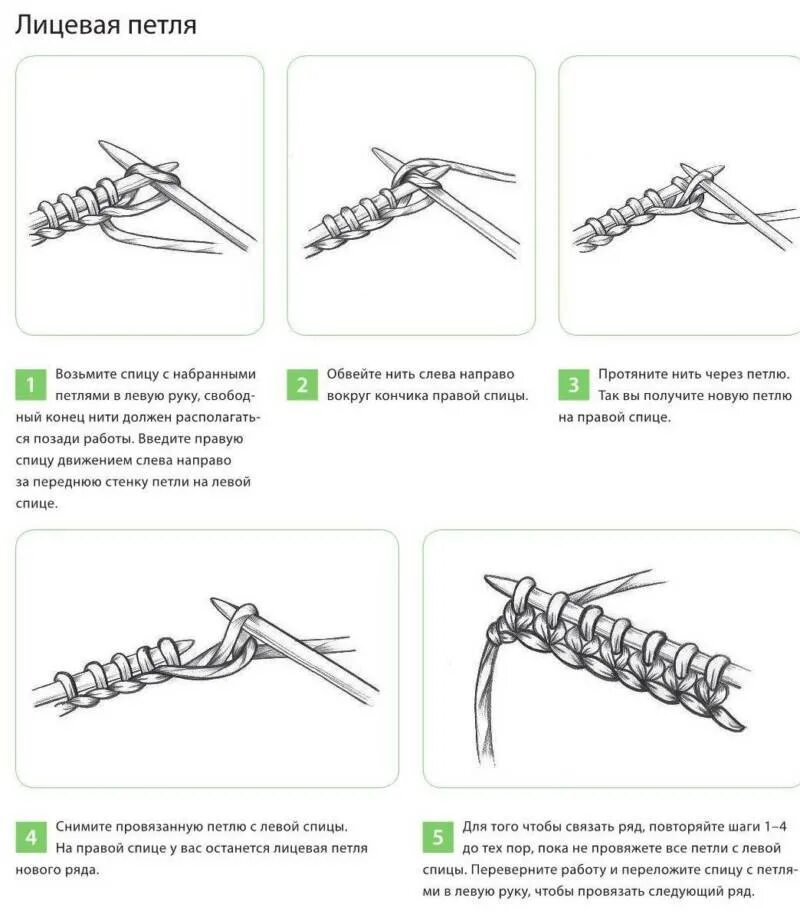 Лицевая петля

1 Возьмите спицу с набранными петлями в левую руку, свободный конец нити должен располагаться позади работы. Введите правую спицу движением слева направо за переднюю стенку петли на левой спице.

2 Обвейте нить слева направо вокруг кончика правой спицы.

3 Протяните нить через петлю. Так вы получите новую петлю на правой спице.

4 Снимите провязанную петлю с левой спицы. На правой спице у вас останется лицевая петля нового ряда.

5 Для того чтобы связать ряд, повторяйте шаги 1–4 до тех пор, пока не провяжете все петли с левой спицы. Переверните работу и переложите спицу с петлями в левую руку, чтобы провязать следующий ряд.