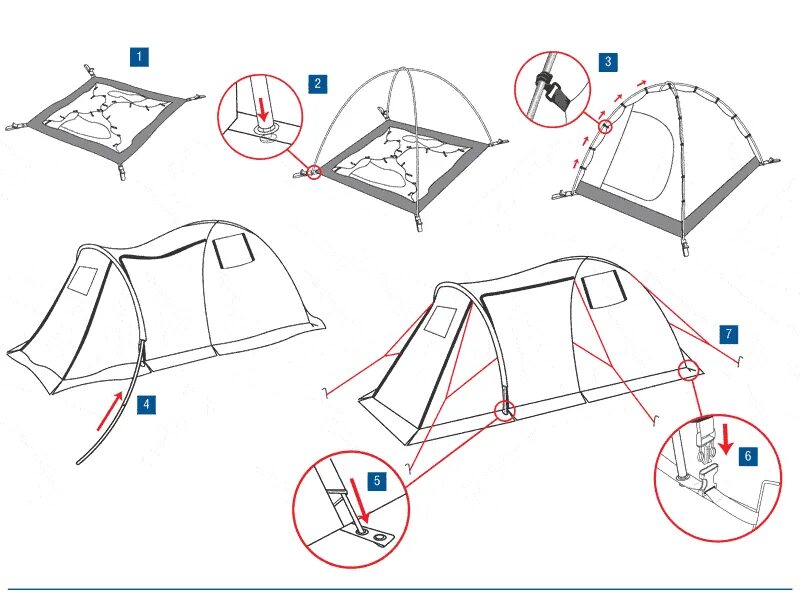 1
2
3
4
5
6
7