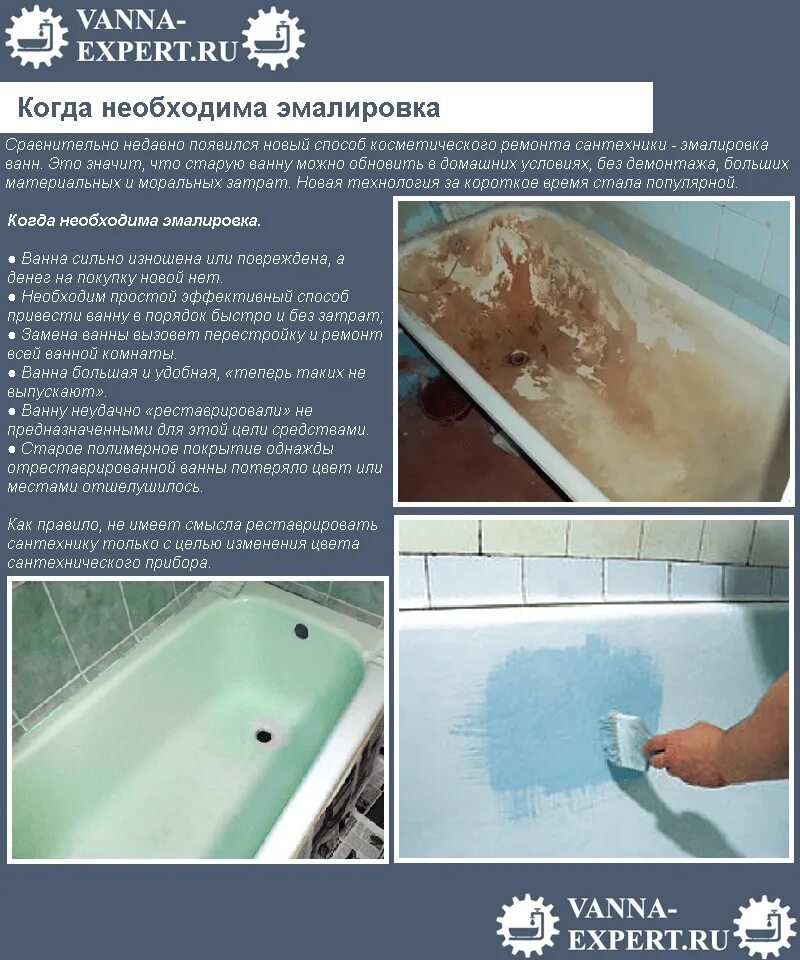 VANNA-EXPERT.RU

Когда необходима эмалировка

Сравнительно недавно появился новый способ косметического ремонта сантехники - эмалировка ванн. Это значит, что старую ванну можно обновить в домашних условиях, без демонтажа, больших материальных и моральных затрат. Новая технология за короткое время стала популярной.

Когда необходима эмалировка.

● Ванна сильно изношена или повреждена, а денег на покупку новой нет.
● Необходим простой эффективный способ привести ванну в порядок быстро и без затрат;
● Замена ванны вызовет перестройку и ремонт всей ванной комнаты.
● Ванна большая и удобная, «теперь таких не выпускают».
● Ванну неудачно «реставрировали» не предназначенными для этой цели средствами.
● Старое полимерное покрытие однажды отреставрированной ванны потеряло цвет или местами отшелушилось.

Как правило, не имеет смысла реставрировать сантехнику только с целью изменения цвета сантехнического прибора.

VANNA-EXPERT.RU