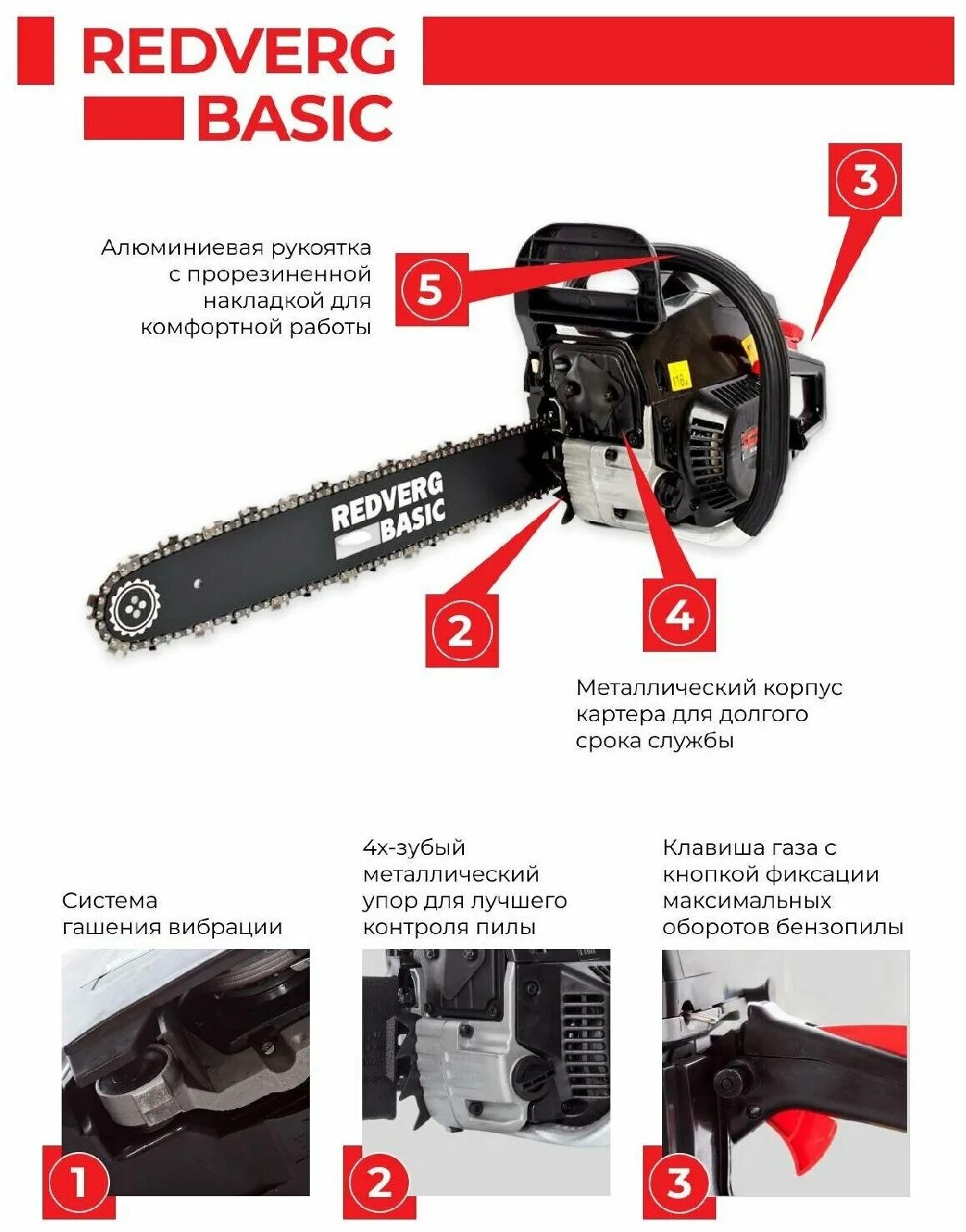 REDVERG BASIC

3

Алюминиевая рукоятка с прорезиненной накладкой для комфортной работы

5

REDVERG BASIC

2

4

Металлический корпус картера для долгого срока службы

Система гашения вибрации

1

4х-зубый металлический упор для лучшего контроля пилы

2

Клавиша газа с кнопкой фиксации максимальных оборотов бензопилы

3