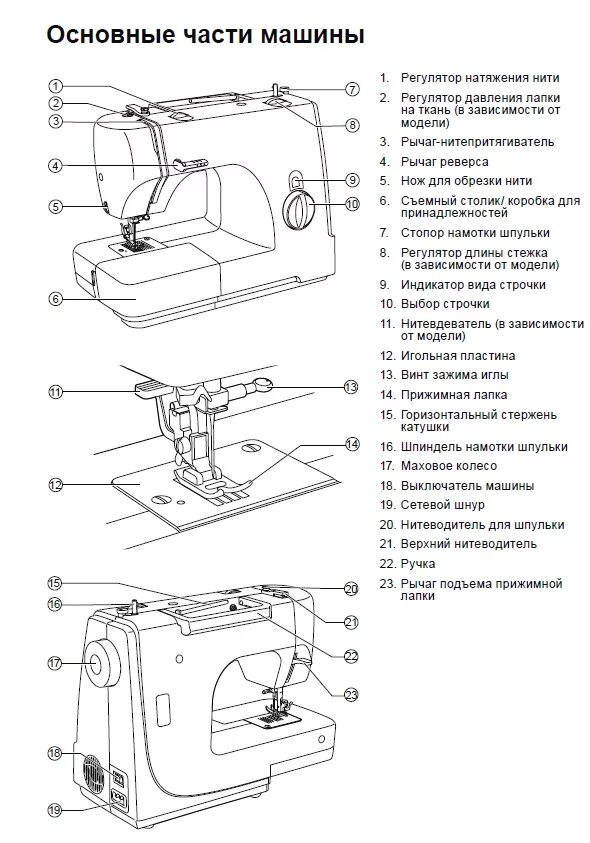 Основные части машины

1
2
3
4
5
6
7
8
9
10

11
12
13
14

15
16
17
18
19
20
21
22
23

1. Регулятор натяжения нити
2. Регулятор давления лапки на ткань (в зависимости от модели)
3. Рычаг-нитепритягиватель
4. Рычаг реверса
5. Нож для обрезки нити
6. Съемный столик/ коробка для принадлежностей
7. Стопор намотки шпульки
8. Регулятор длины стежка (в зависимости от модели)
9. Индикатор вида строчки
10. Выбор строчки
11. Нитевдеватель (в зависимости от модели)
12. Игольная пластина
13. Винт зажима иглы
14. Прижимная лапка
15. Горизонтальный стержень катушки
16. Шпиндель намотки шпульки
17. Маховое колесо
18. Выключатель машины
19. Сетевой шнур
20. Нитеводитель для шпульки
21. Верхний нитеводитель
22. Ручка
23. Рычаг подъема прижимной лапки