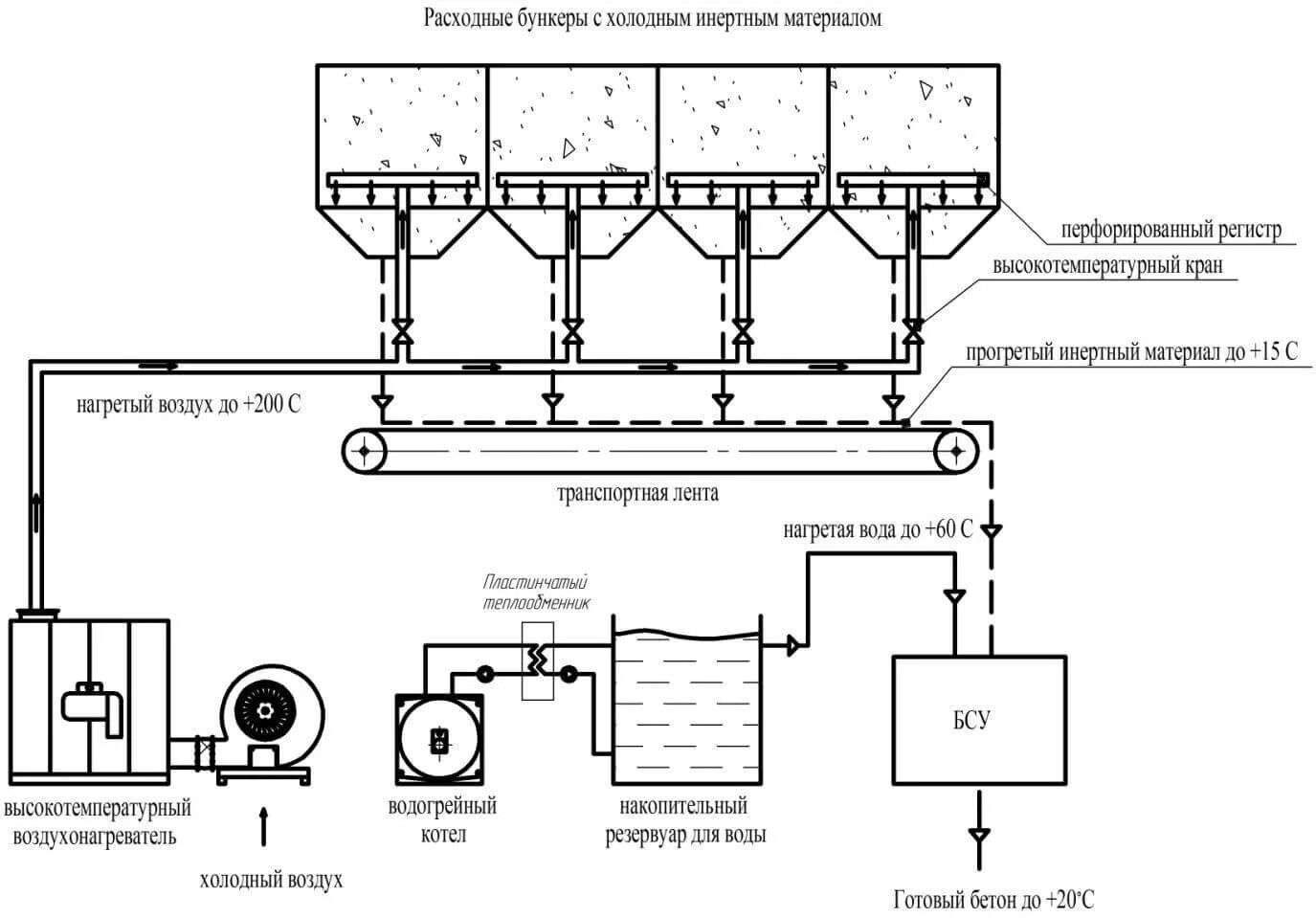 Расходные бункеры с холодным инертным материалом

перфорированный регистр

высокотемпературный кран

прогретый инертный материал до +15 С

нагретый воздух до +200 С

транспортная лента

нагретая вода до +60 С

Пластинчатый теплообменник

БСУ

высокотемпературный воздухонагреватель

холодный воздух

водогрейный котел

накопительный резервуар для воды

Готовый бетон до +20°С