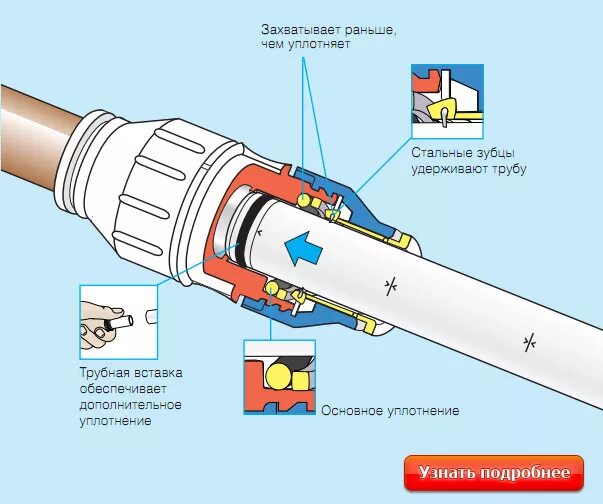 Захватывает раньше, чем уплотняет

Стальные зубцы удерживают трубу

Трубная вставка обеспечивает дополнительное уплотнение

Основное уплотнение

Узнать подробнее