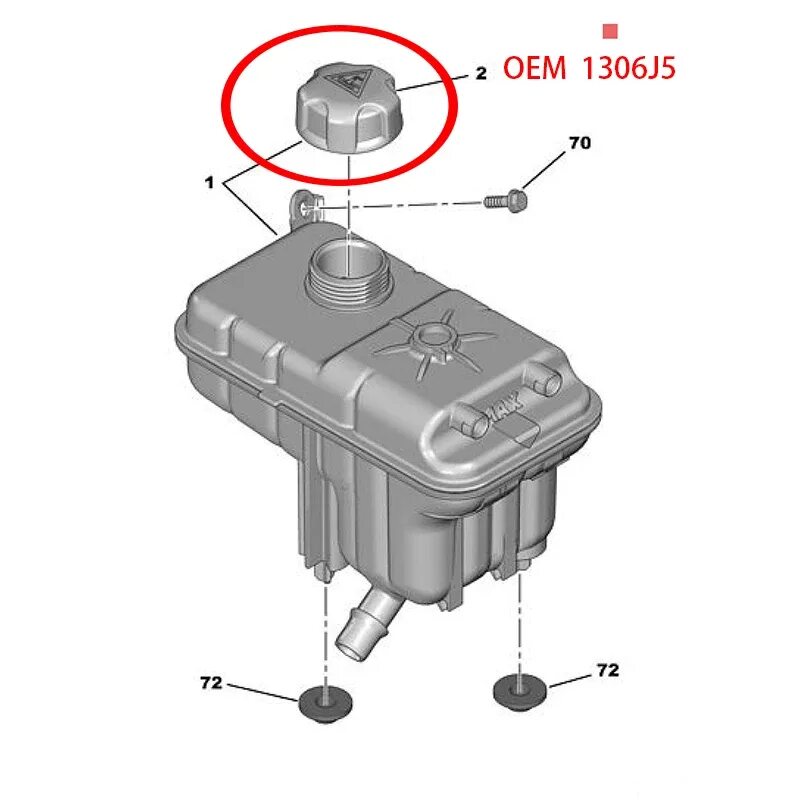 OEM 1306J5

2

70

1

MAX

72

72