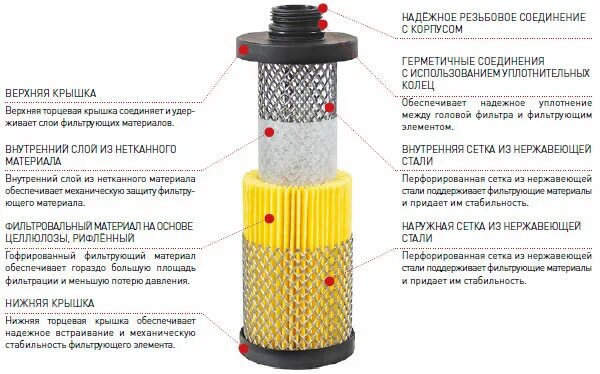 ВЕРХНЯЯ КРЫШКА

Верхняя торцевая крышка соединяет и удерживает слои фильтрующих материалов.

ВНУТРЕННИЙ СЛОЙ ИЗ НЕТКАННОГО МАТЕРИАЛА

Внутренний слой из нетканного материала обеспечивает механическую защиту фильтрующего материала.

ФИЛЬТРОВАЛЬНЫЙ МАТЕРИАЛ НА ОСНОВЕ ЦЕЛЛЮЛОЗЫ, РИФЛЁННЫЙ

Гофрированный фильтрующий материал обеспечивает гораздо большую площадь фильтрации и меньшую потерю давления.

НИЖНЯЯ КРЫШКА

Нижняя торцевая крышка обеспечивает надежное встраивание и механическую стабильность фильтрующего элемента.

НАДЁЖНОЕ РЕЗЬБОВОЕ СОЕДИНЕНИЕ С КОРПУСОМ

ГЕРМЕТИЧНЫЕ СОЕДИНЕНИЯ С ИСПОЛЬЗОВАНИЕМ УПЛОТНИТЕЛЬНЫХ КОЛЕЦ

Обеспечивает надежное уплотнение между головой фильтра и фильтрующим элементом.

ВНУТРЕННЯЯ СЕТКА ИЗ НЕРЖАВЕЮЩЕЙ СТАЛИ

Перфорированная сетка из нержавеющей стали поддерживает фильтрующие материалы и придает им стабильность.

НАРУЖНАЯ СЕТКА ИЗ НЕРЖАВЕЮЩЕЙ СТАЛИ

Перфорированная сетка из нержавеющей стали поддерживает фильтрующие материалы и придает им стабильность.