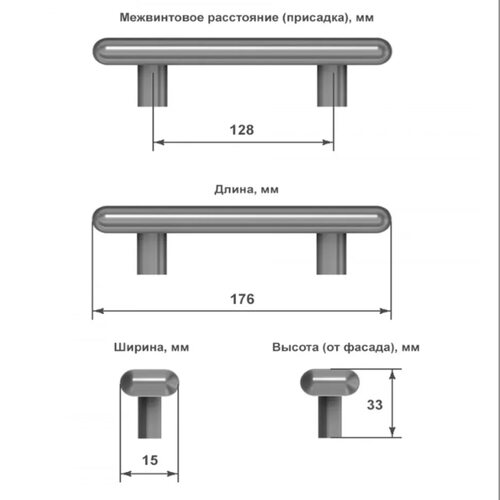 Межвинтовое расстояние (присадка), мм

128

Длина, мм

176

Ширина, мм

15

Высота (от фасада), мм

33