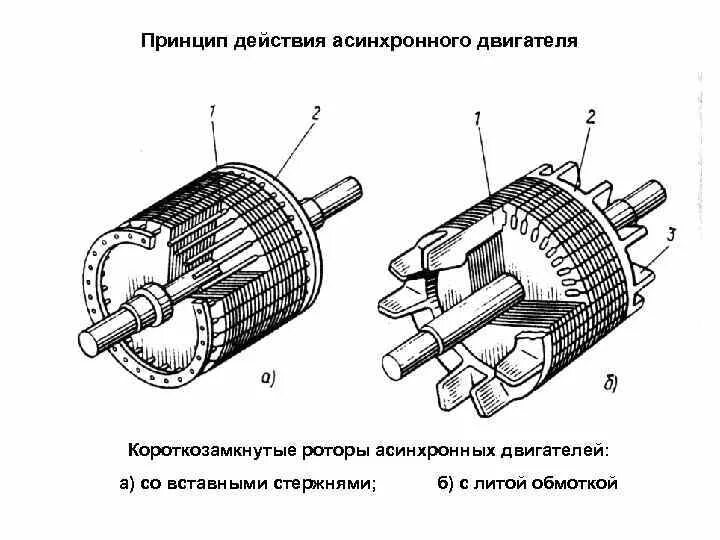 Принцип действия асинхронного двигателя

1
2
а)

1
2
3
б)

Короткозамкнутые роторы асинхронных двигателей:

а) со вставными стержнями; б) с литой обмоткой