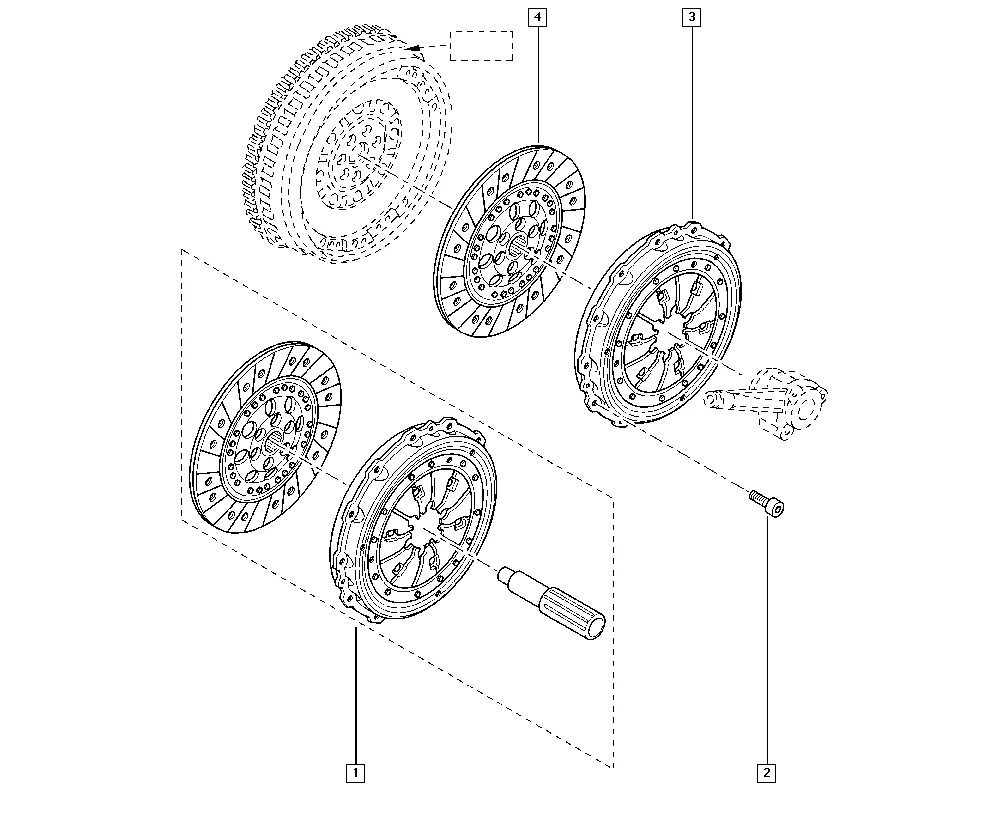 4

3

1

2