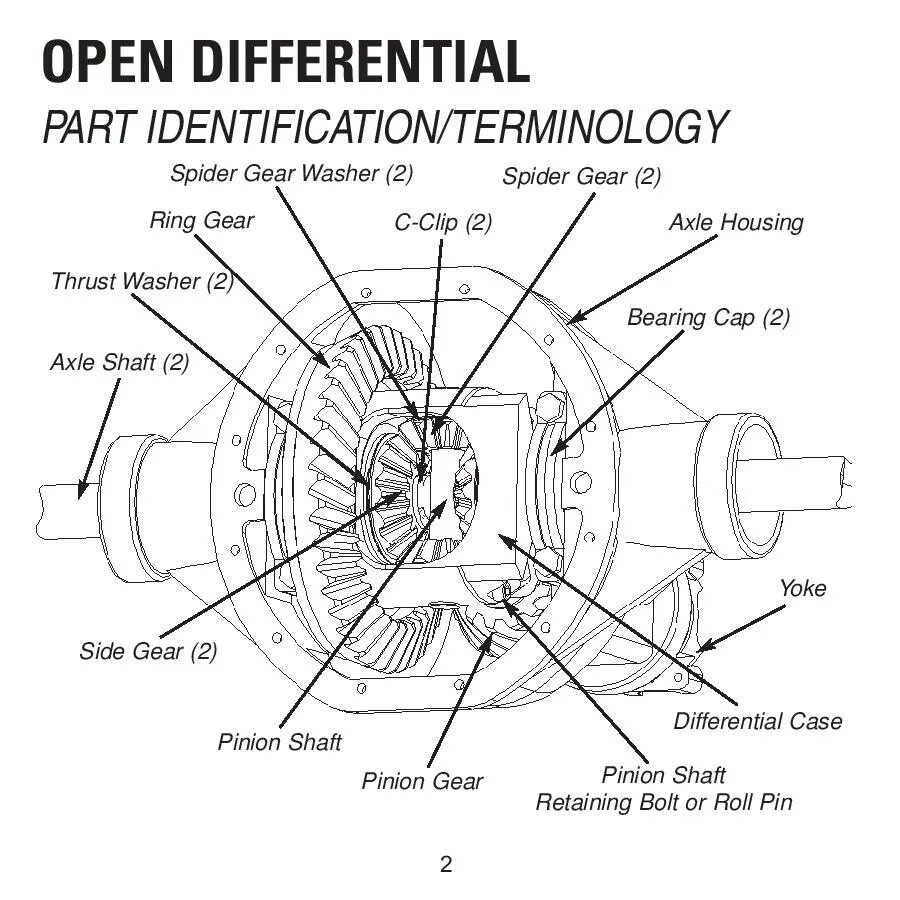 OPEN DIFFERENTIAL

PART IDENTIFICATION/TERMINOLOGY

Spider Gear Washer (2)

Spider Gear (2)

Ring Gear

C-Clip (2)

Axle Housing

Thrust Washer (2)

Bearing Cap (2)

Axle Shaft (2)

Yoke

Side Gear (2)

Differential Case

Pinion Shaft

Pinion Gear

Pinion Shaft Retaining Bolt or Roll Pin

2