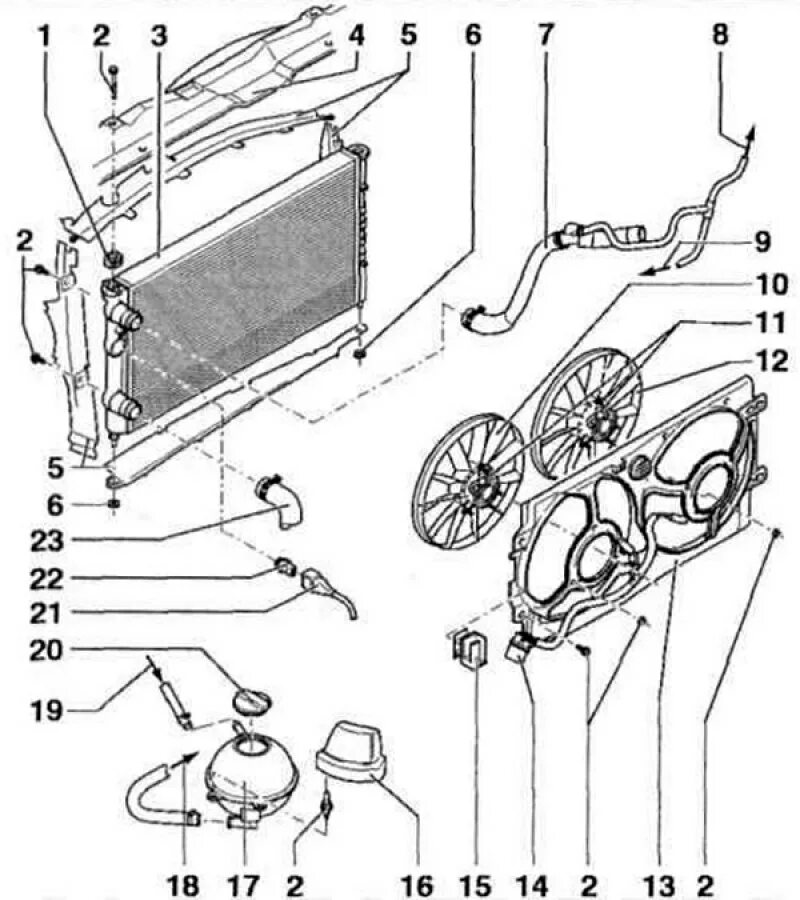 1 2 3 4 5 6 7 8

2

9
10
11
12

5
6
23
22
21
20
19

18 17 2 16 15 14 2 13 2