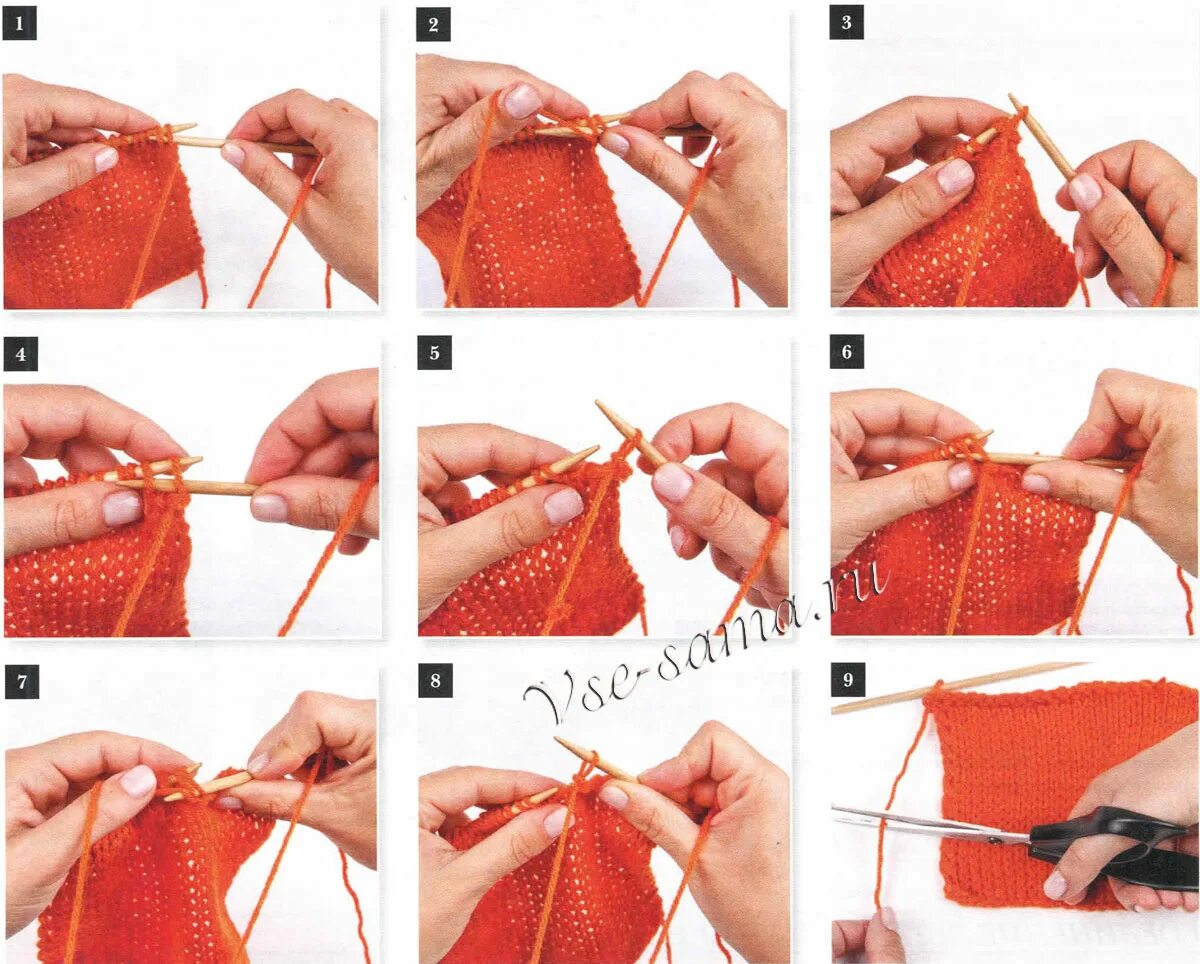 1
2
3
4
5
6
7
8
9
Vse-sama.ru