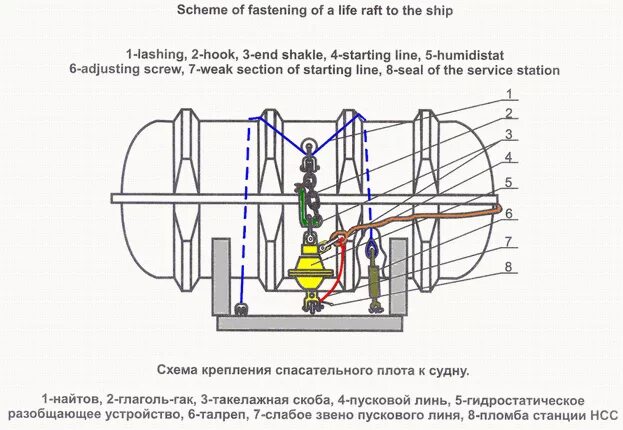 Scheme of fastening of a life raft to the ship

1-lashing, 2-hook, 3-end shakle, 4-starting line, 5-humidistat
6-adjusting screw, 7-weak section of starting line, 8-seal of the service station

1
2
3
4
5
6
7
8

Схема крепления спасательного плота к судну.

1-найтов, 2-глаголь-гак, 3-такелажная скоба, 4-пусковой линь, 5-гидростатическое разобщающее устройство, 6-талреп, 7-слабое звено пускового линя, 8-пломба станции НСС